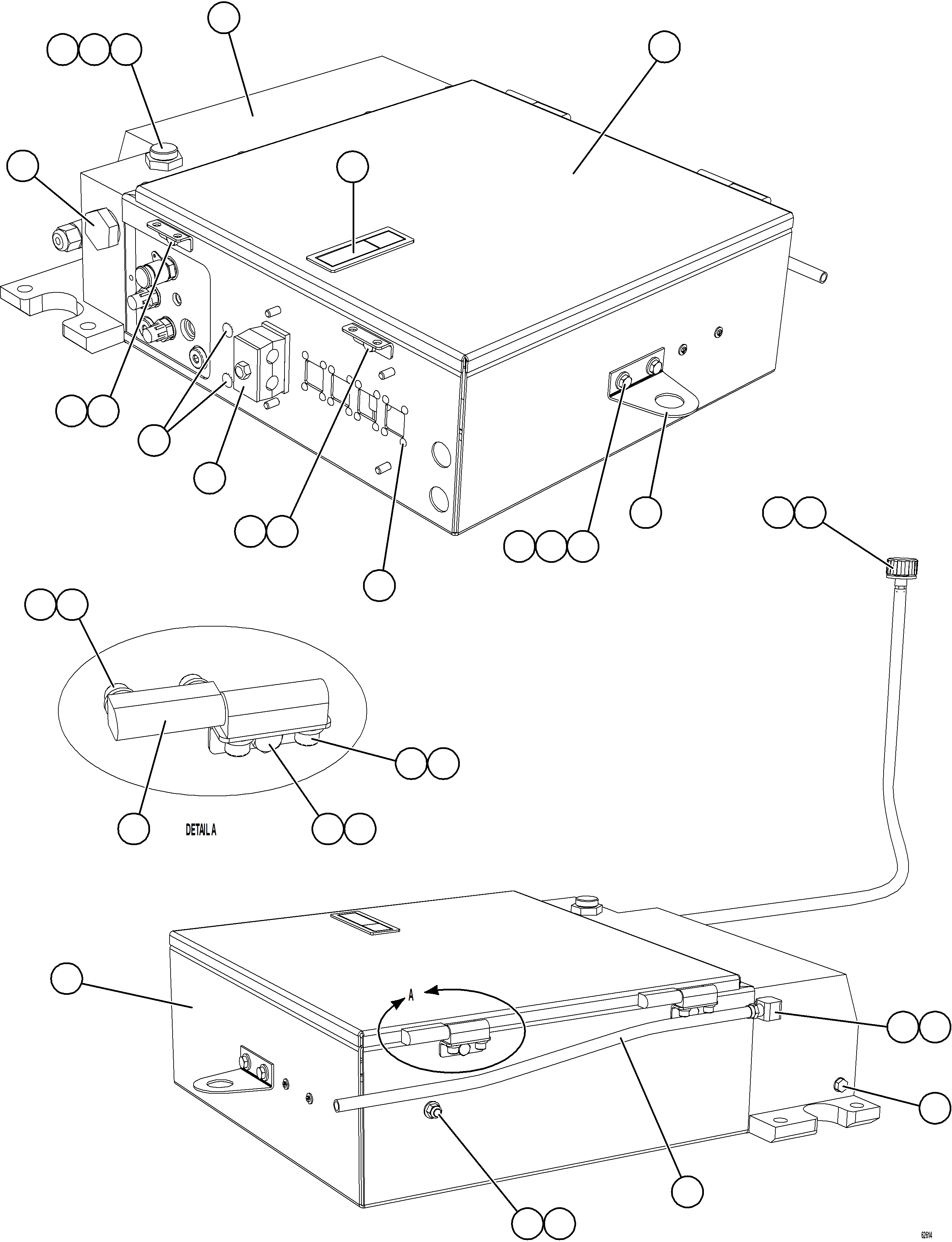 DETAIL A

A

62614