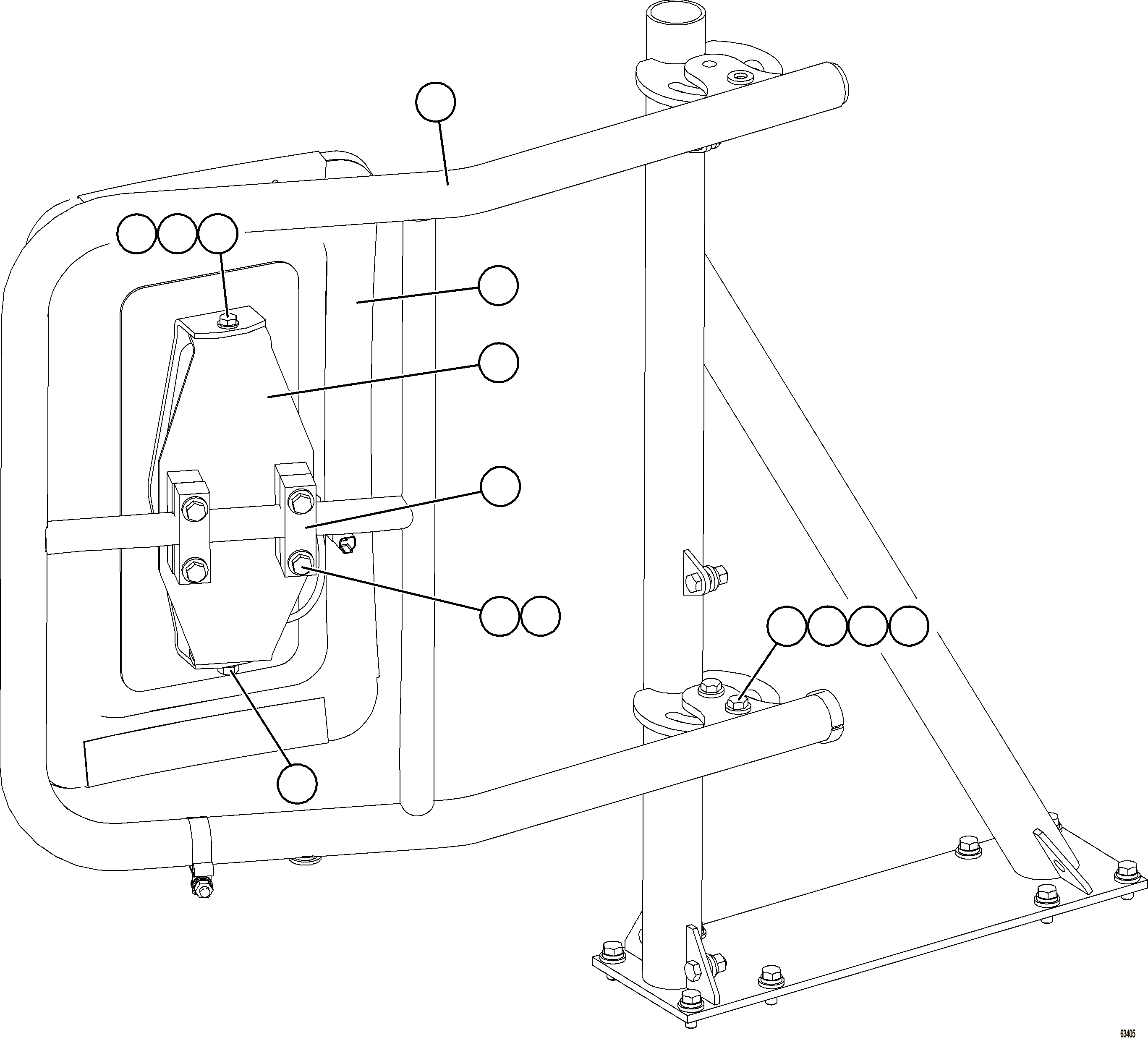 63405