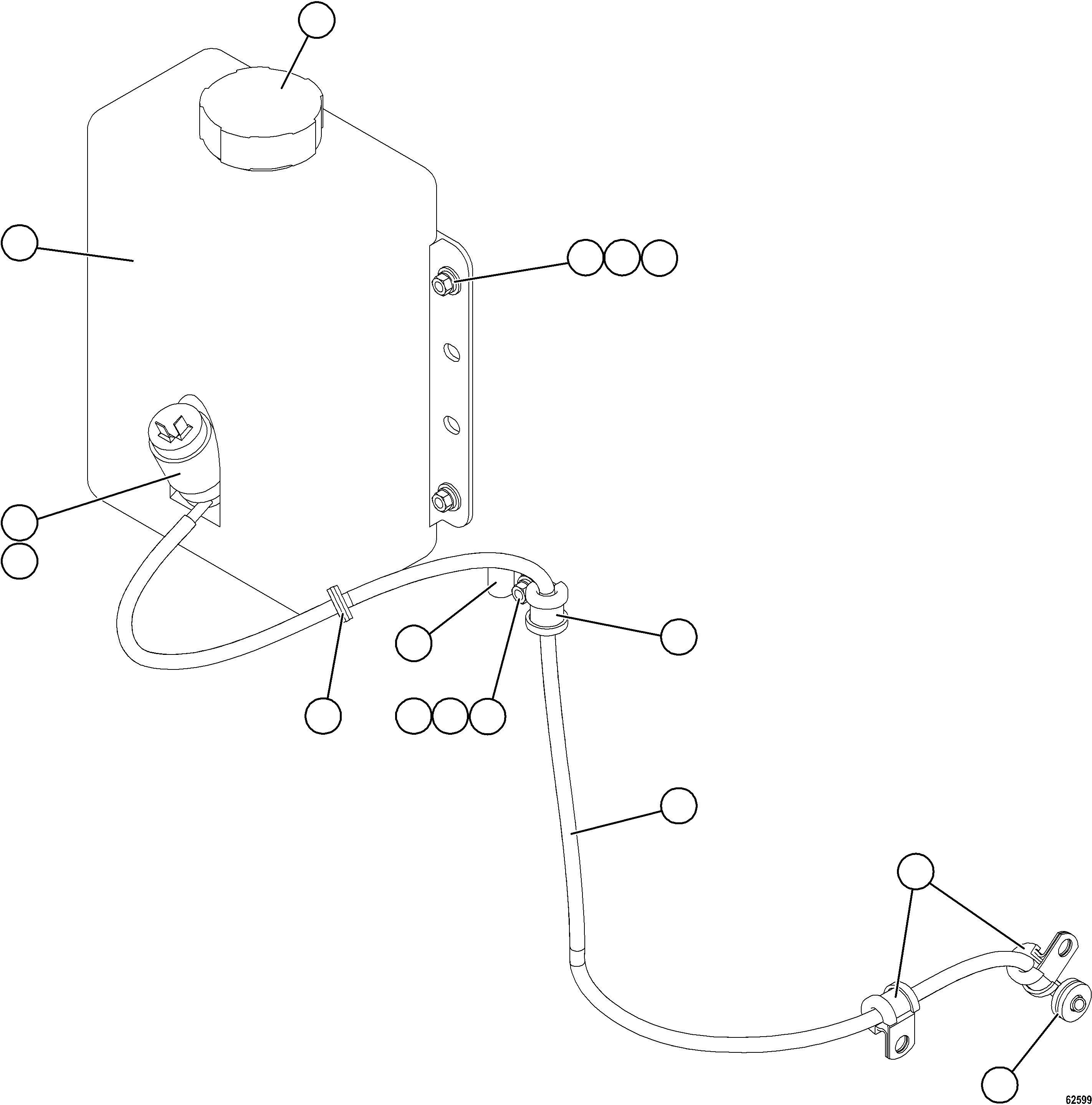 62599