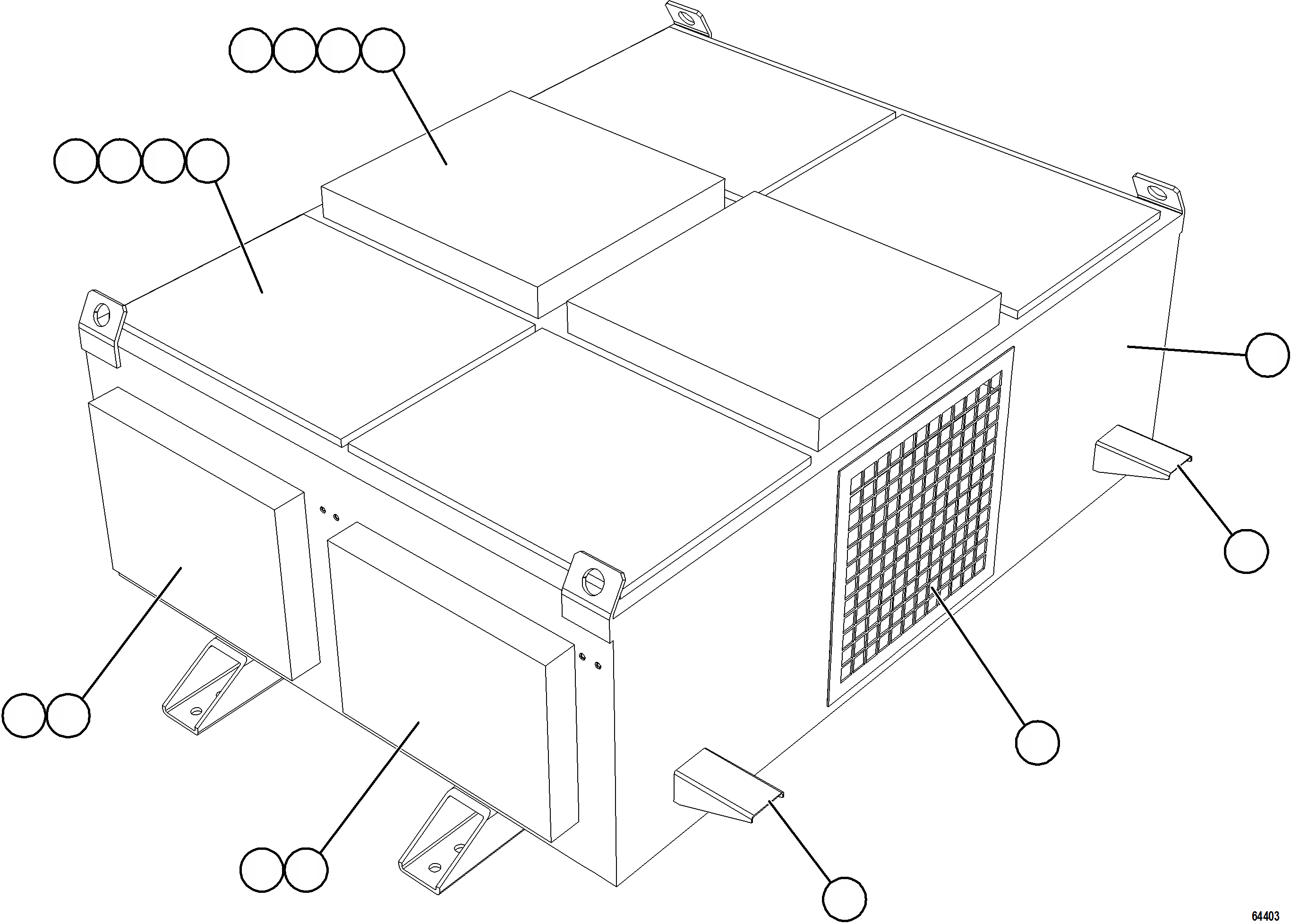 64403