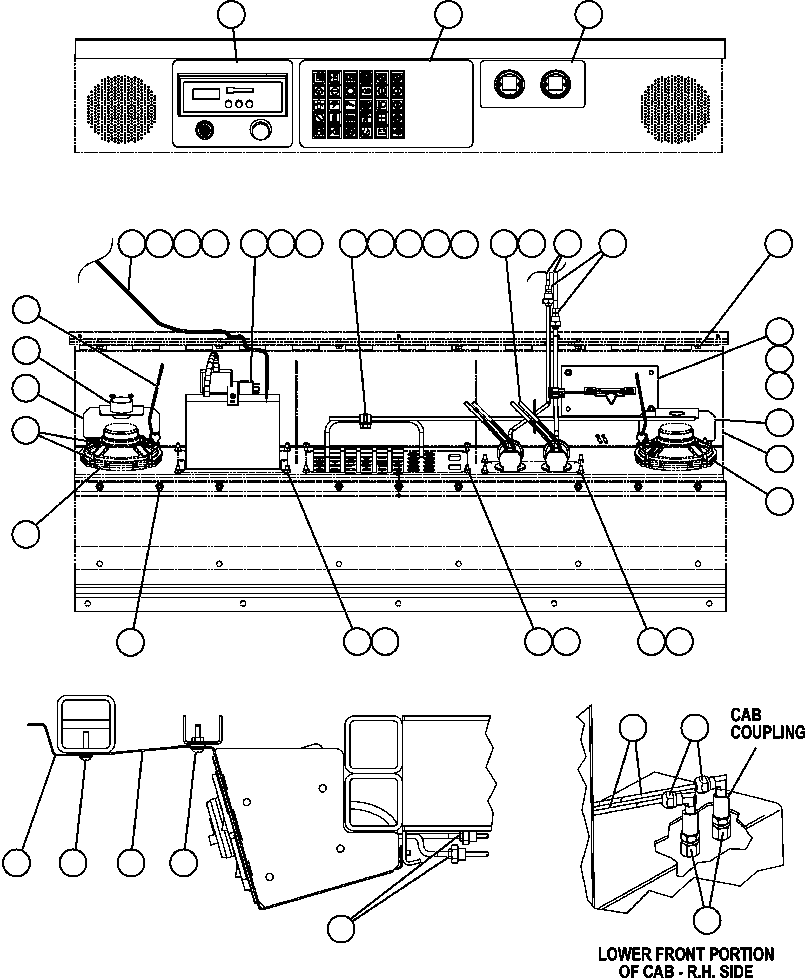 CAB COUPLING

LOWER FRONT PORTION OF CAB - R.H. SIDE