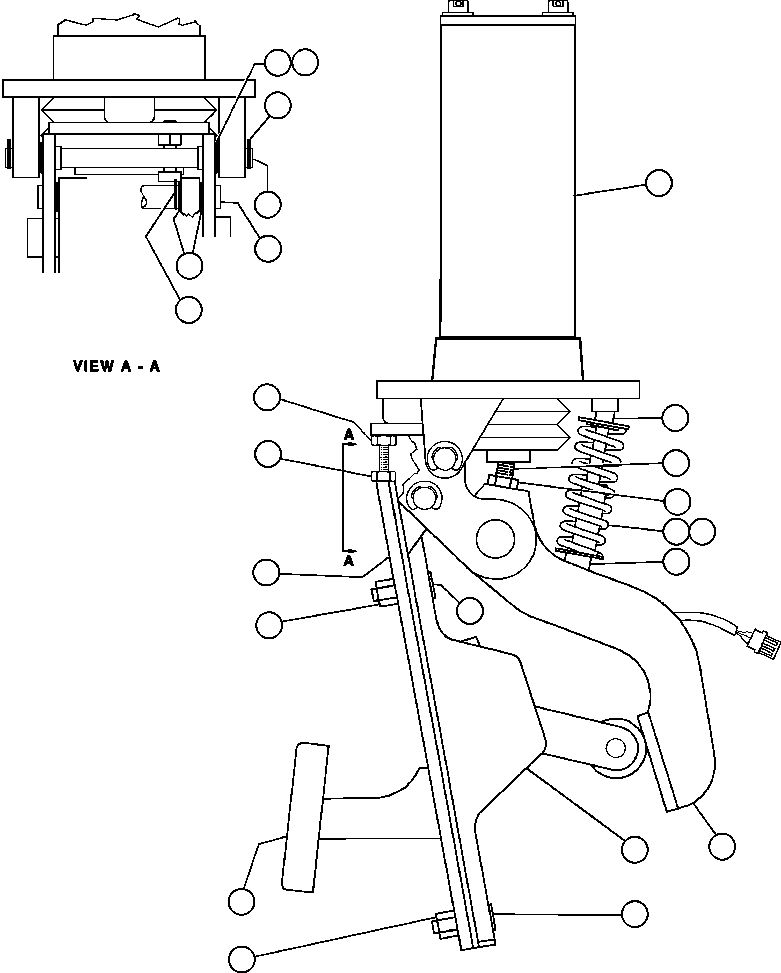 VIEW A - A

A

A