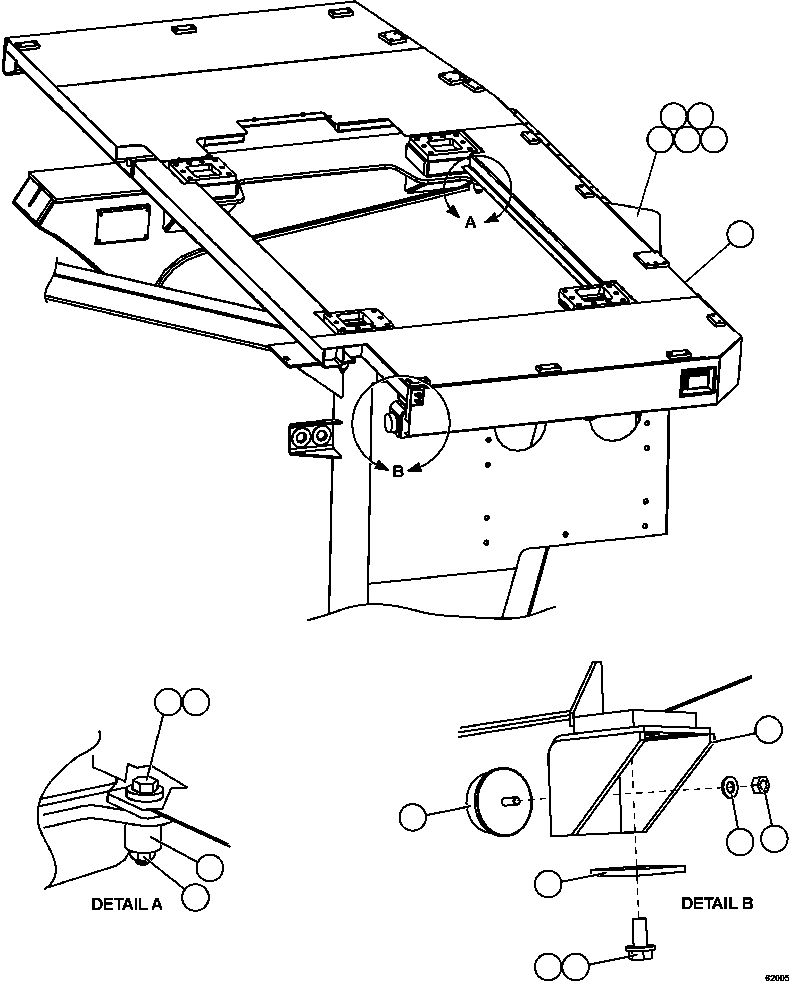 A

B

DETAIL A

DETAIL B

62005