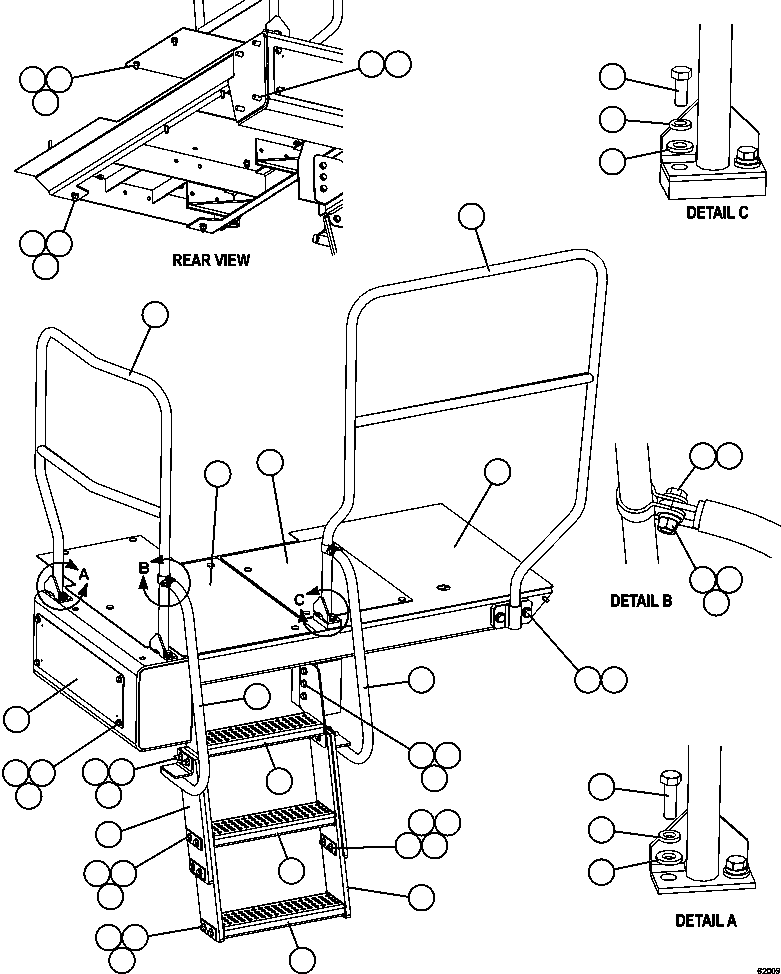 REAR VIEW

DETAIL C

A

B

C

DETAIL B

DETAIL A

62009