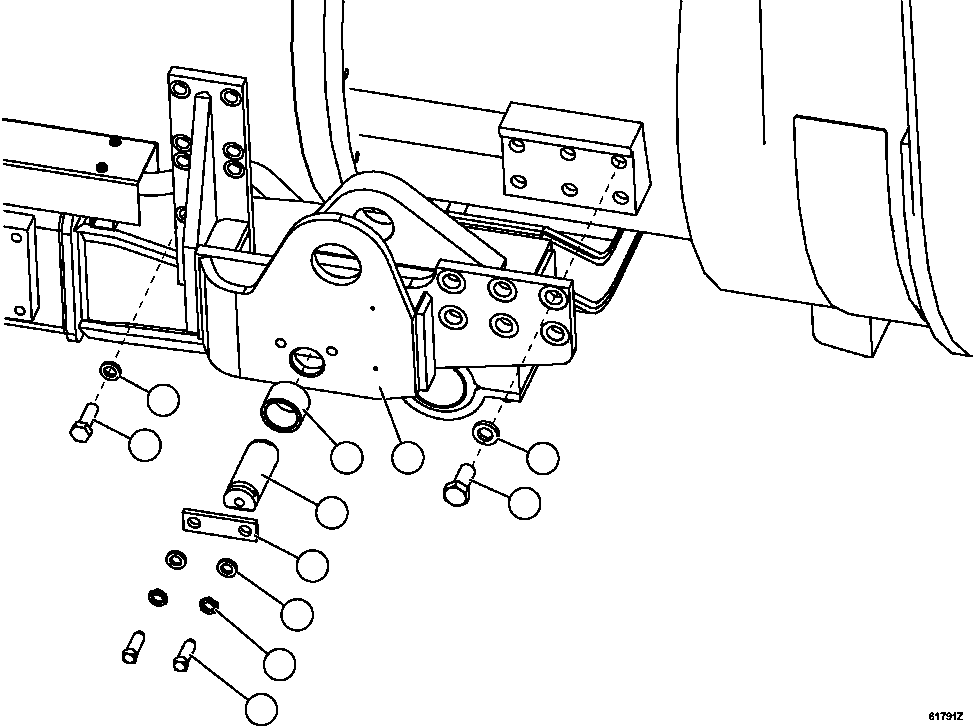 61791Z