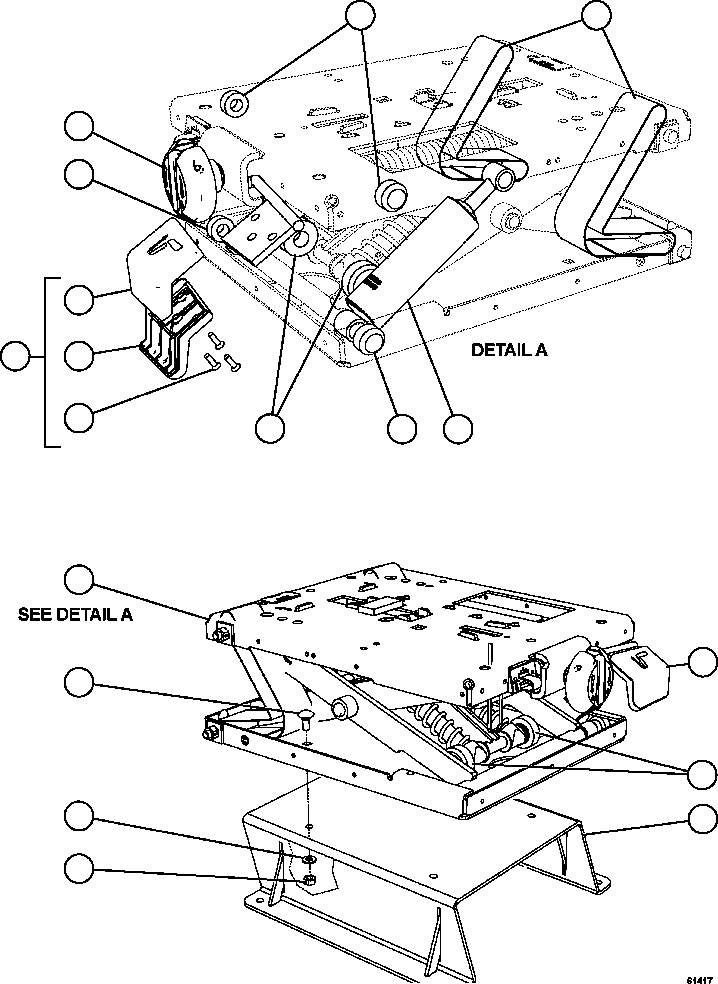 DETAIL A

SEE DETAIL A

61417