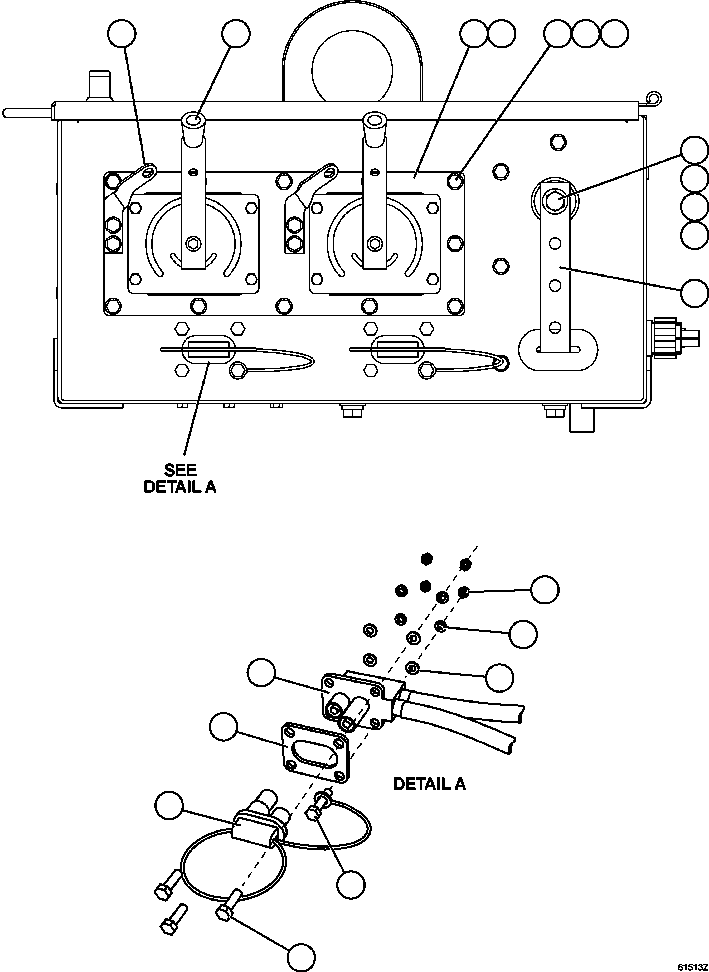 SEE
DETAIL A

DETAIL A

61513Z