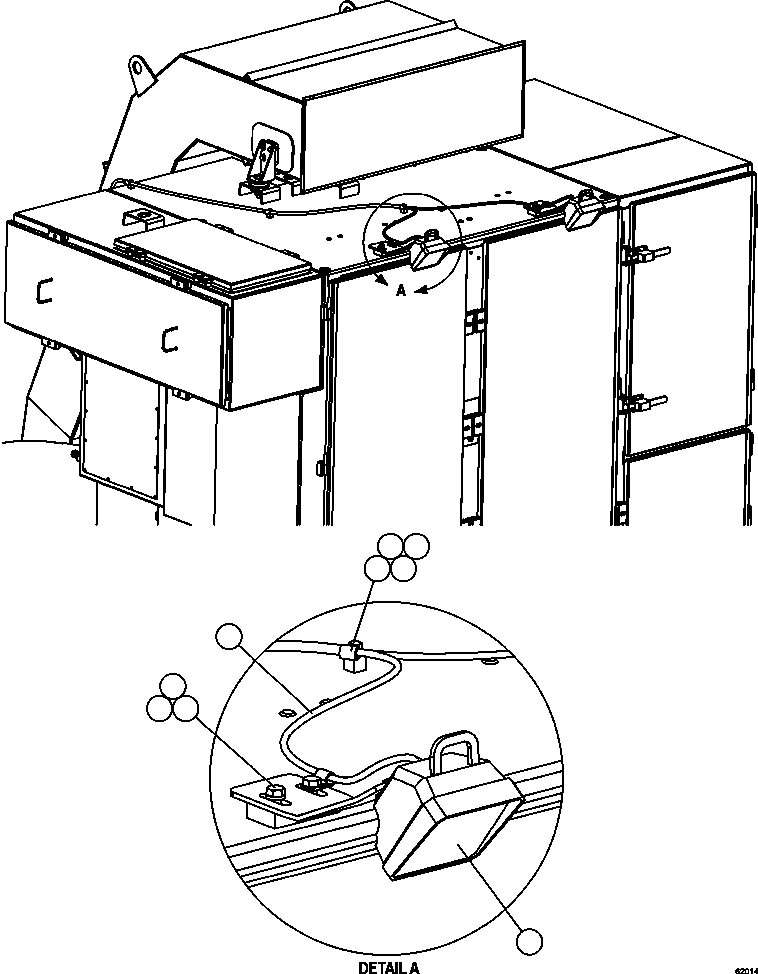 A

DETAIL A

62014