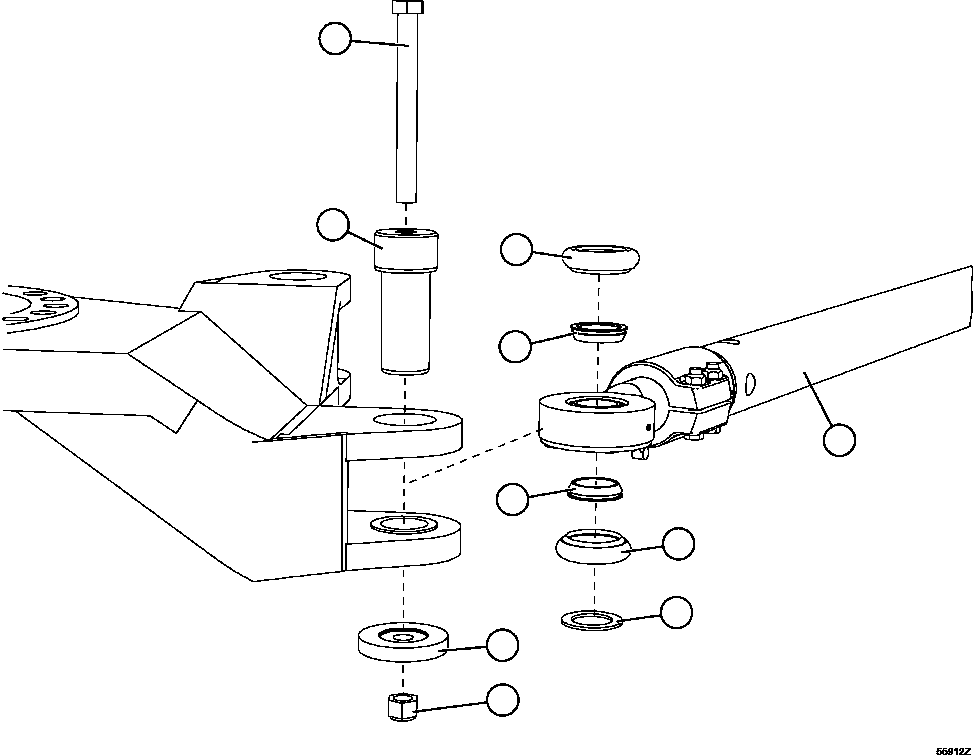 56912Z