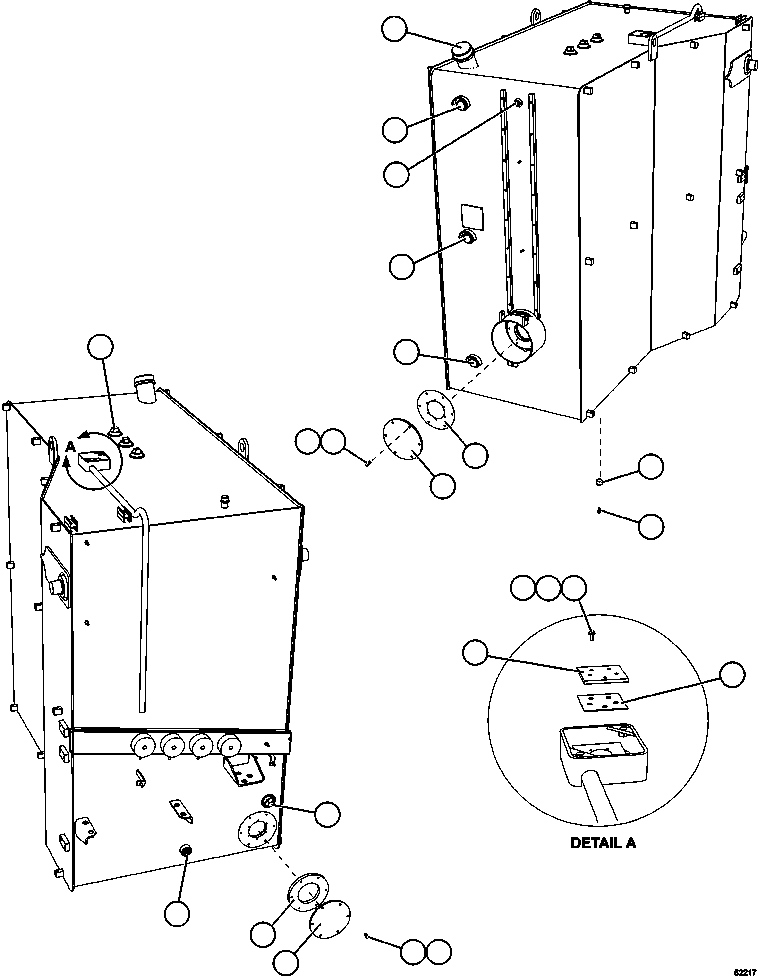 A

DETAIL A

62217