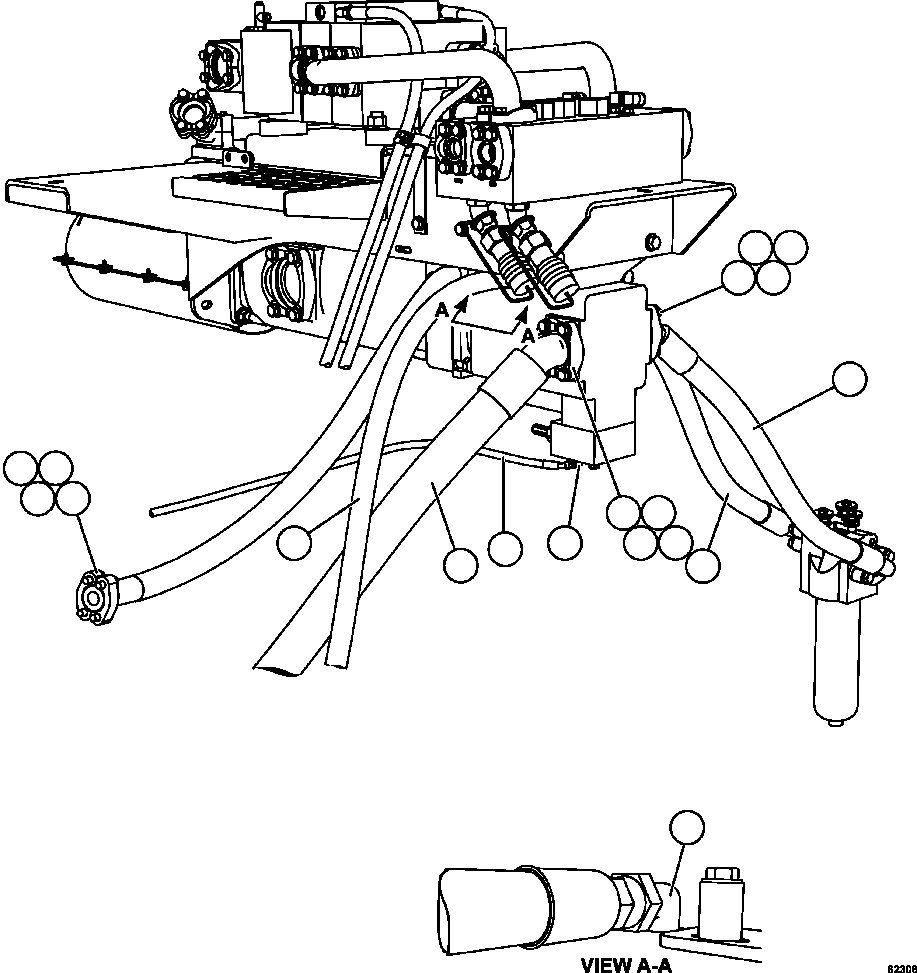 A
A
VIEW A-A
82308