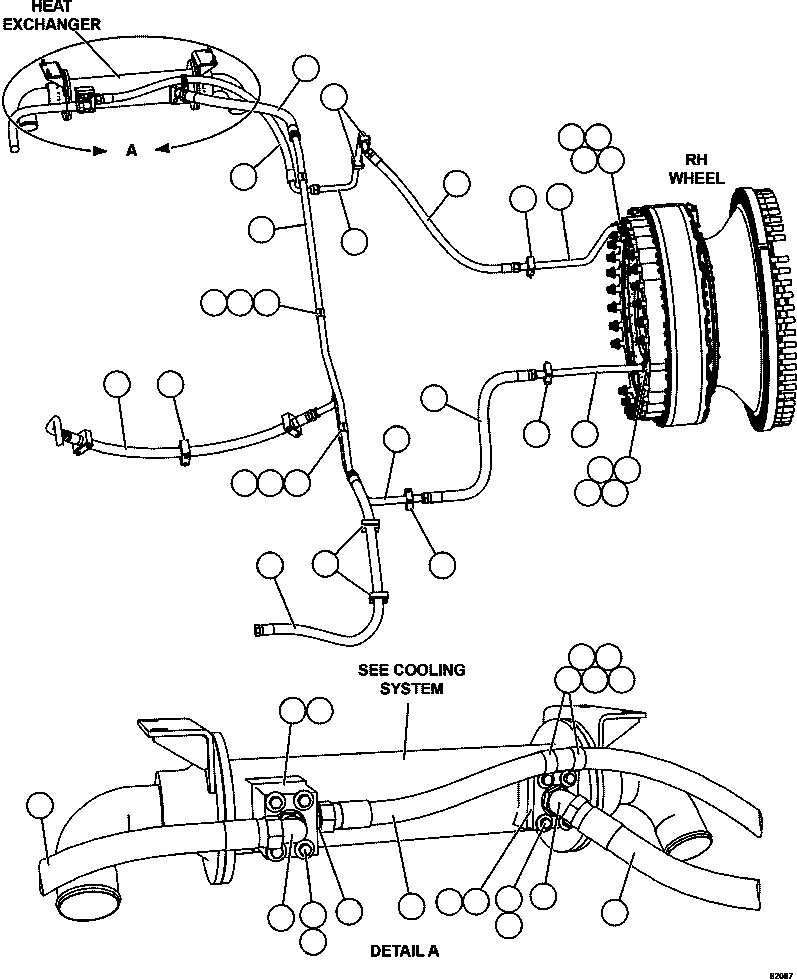 HEAT EXCHANGER

A

RH WHEEL

SEE COOLING SYSTEM

DETAIL A

82087