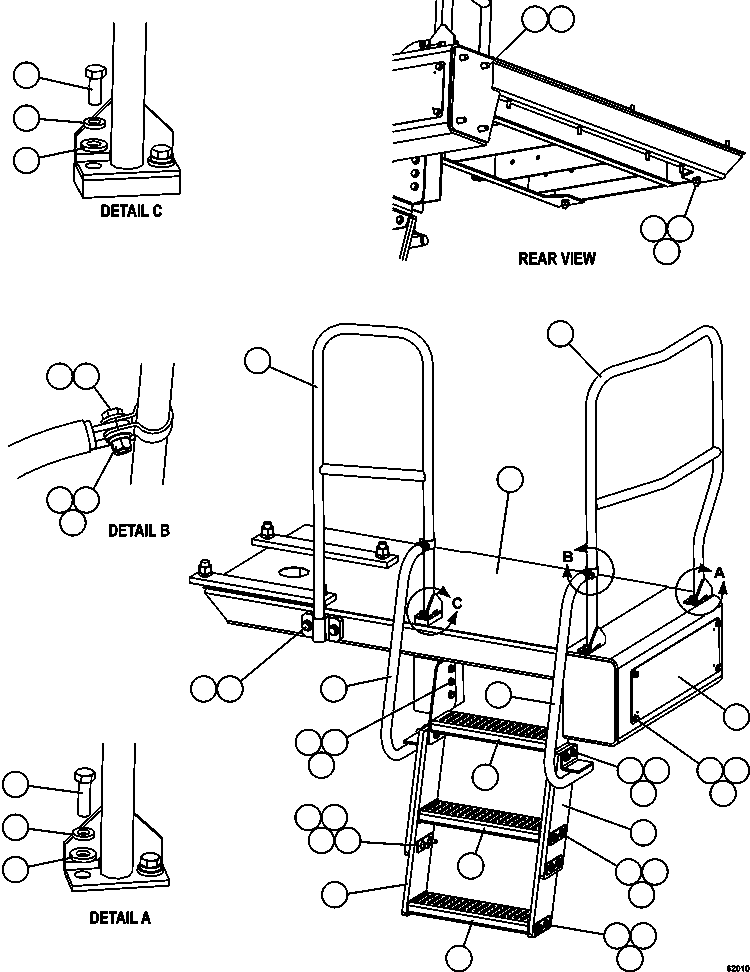 DETAIL C

REAR VIEW

DETAIL B

B

A

C

DETAIL A

62010