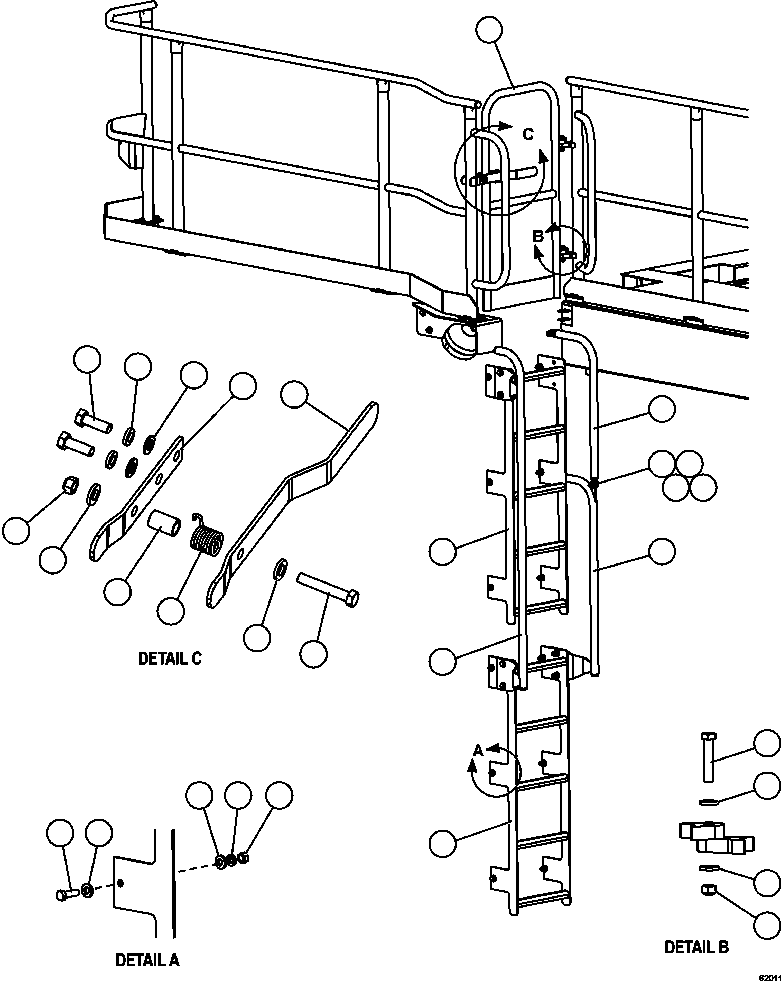 C

B

A

DETAIL C

DETAIL A

DETAIL B

62011