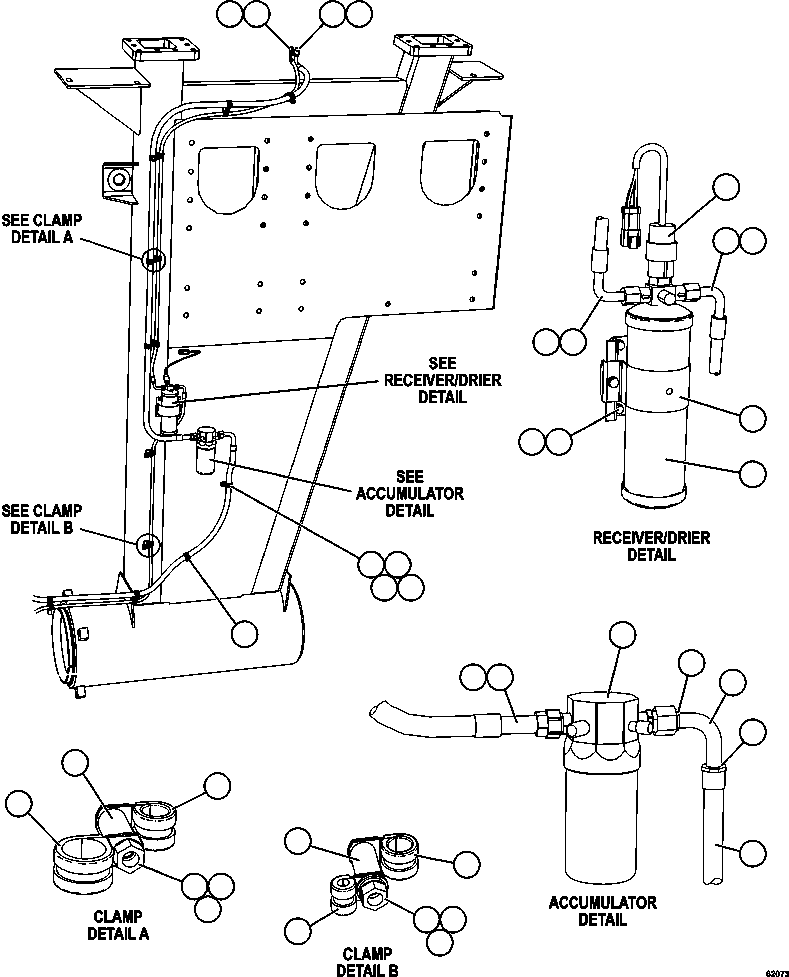 SEE CLAMP DETAIL A

SEE RECEIVER/DRIER DETAIL

SEE ACCUMULATOR DETAIL

SEE CLAMP DETAIL B

RECEIVER/DRIER DETAIL

CLAMP DETAIL A

CLAMP DETAIL B

ACCUMULATOR DETAIL

62073