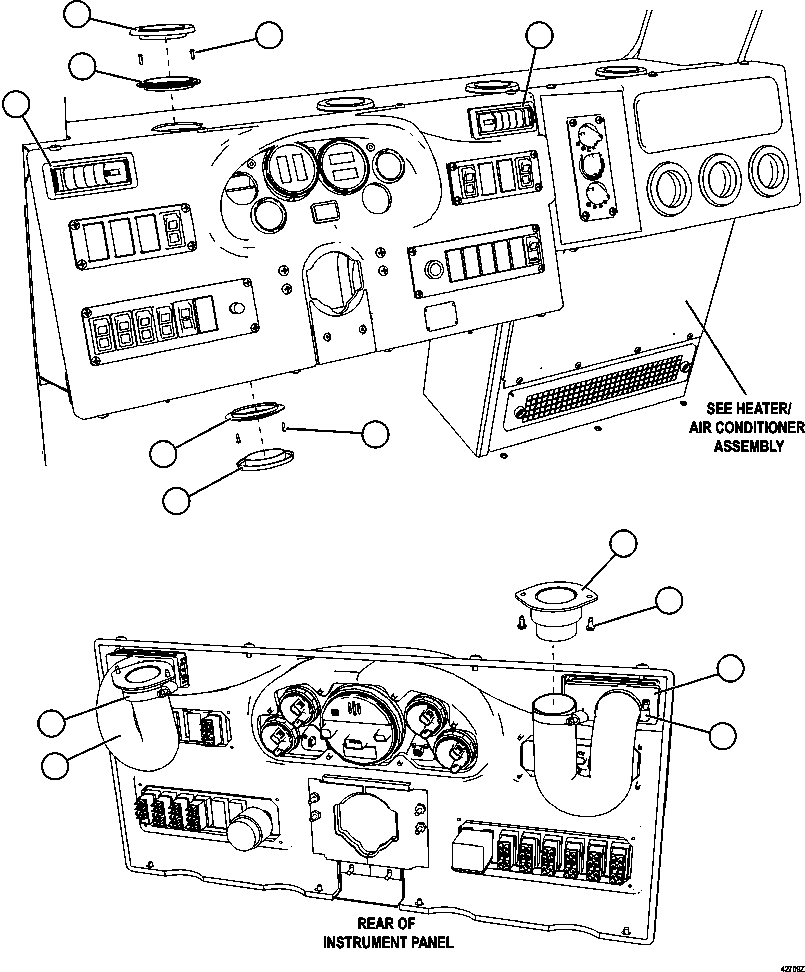 SEE HEATER/ AIR CONDITIONER ASSEMBLY

REAR OF INSTRUMENT PANEL

42709Z