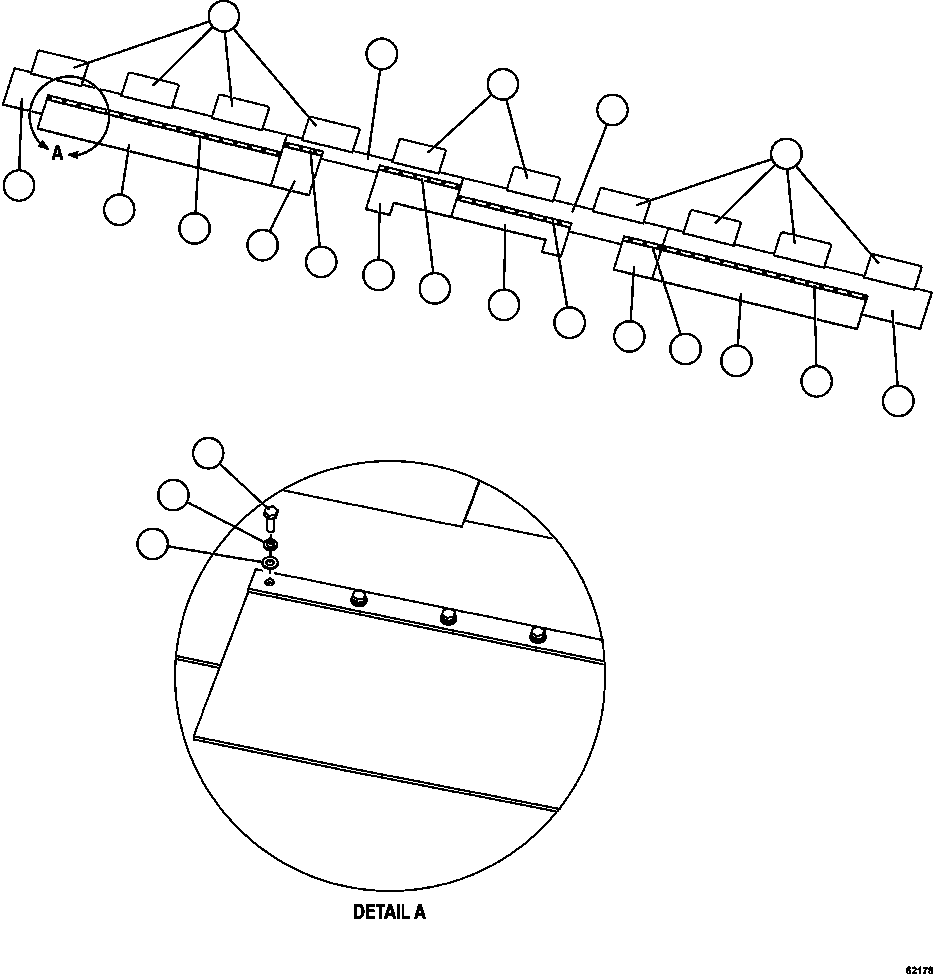 A

DETAIL A

62178