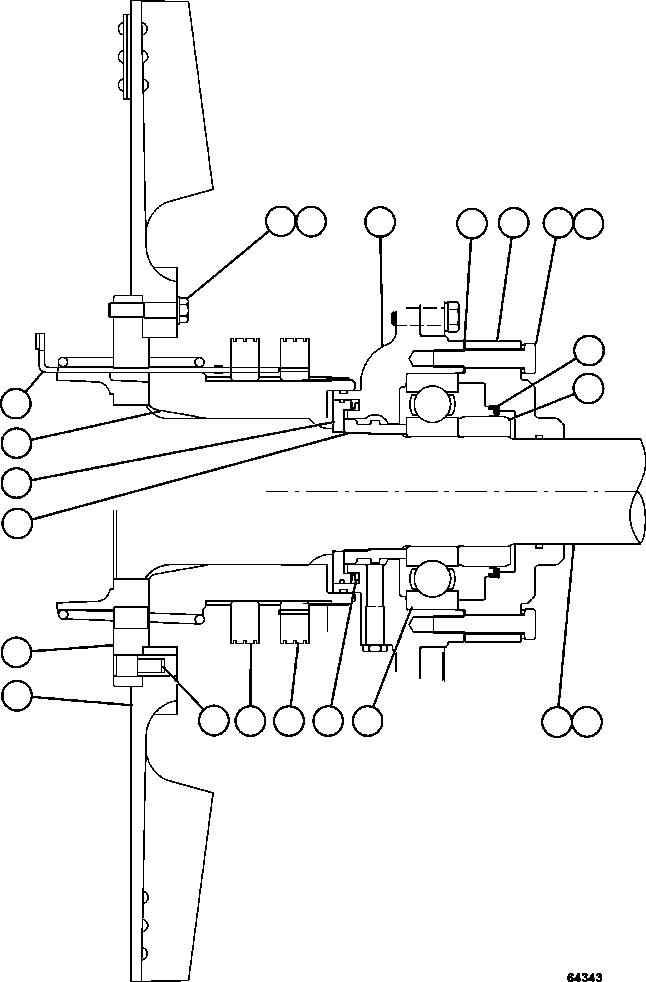 64343