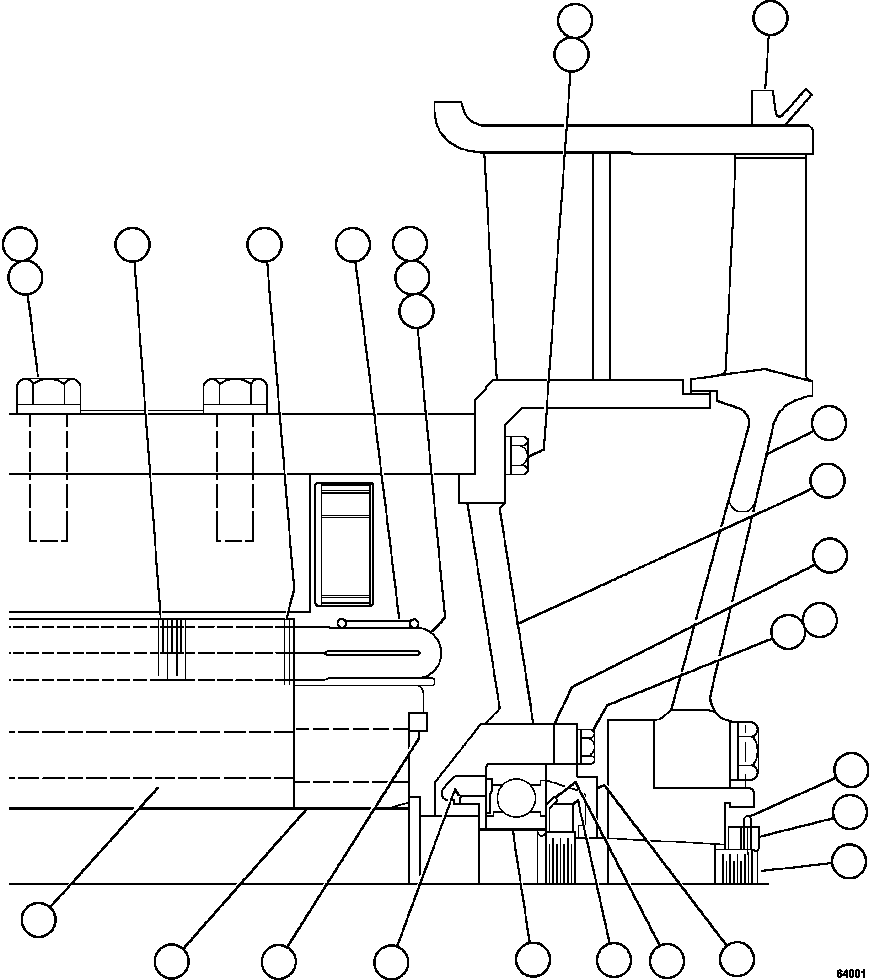 64001