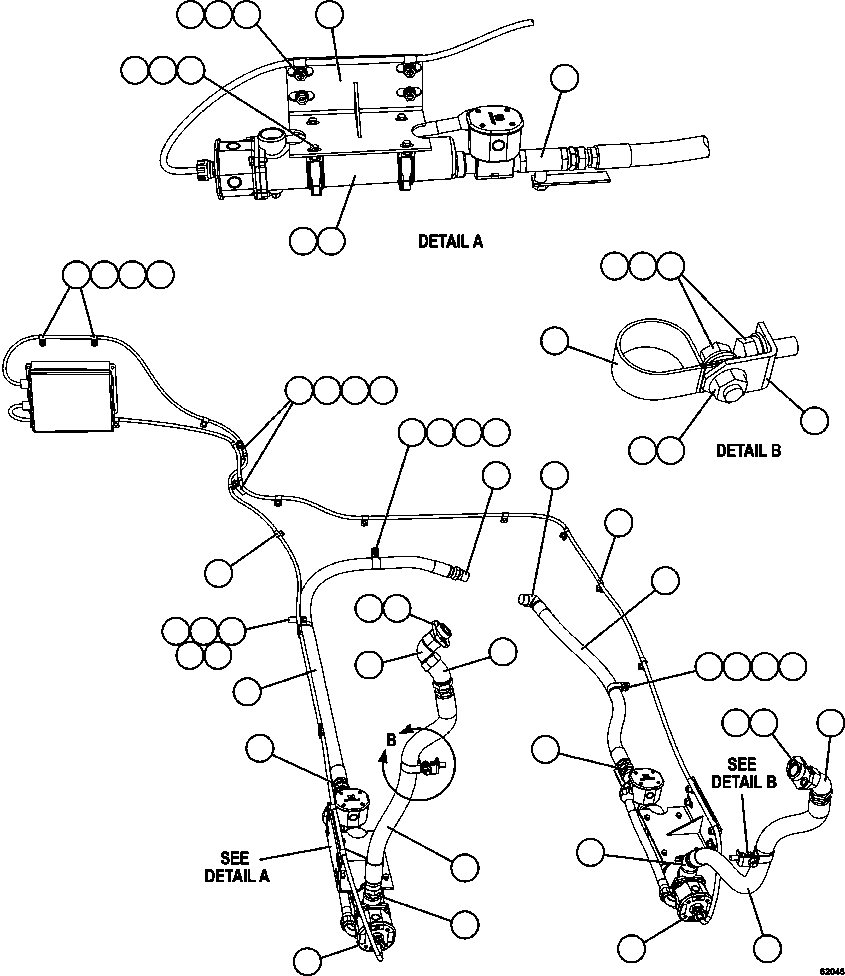 DETAIL A

DETAIL B

B

SEE DETAIL B

SEE DETAIL A

62045