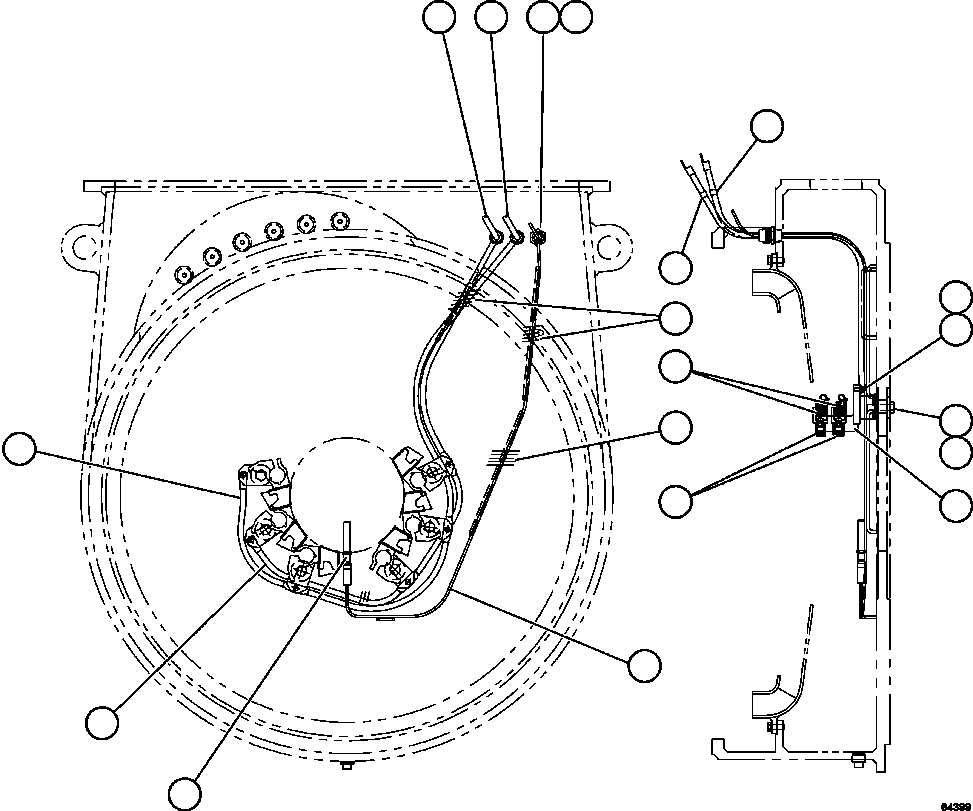 64399