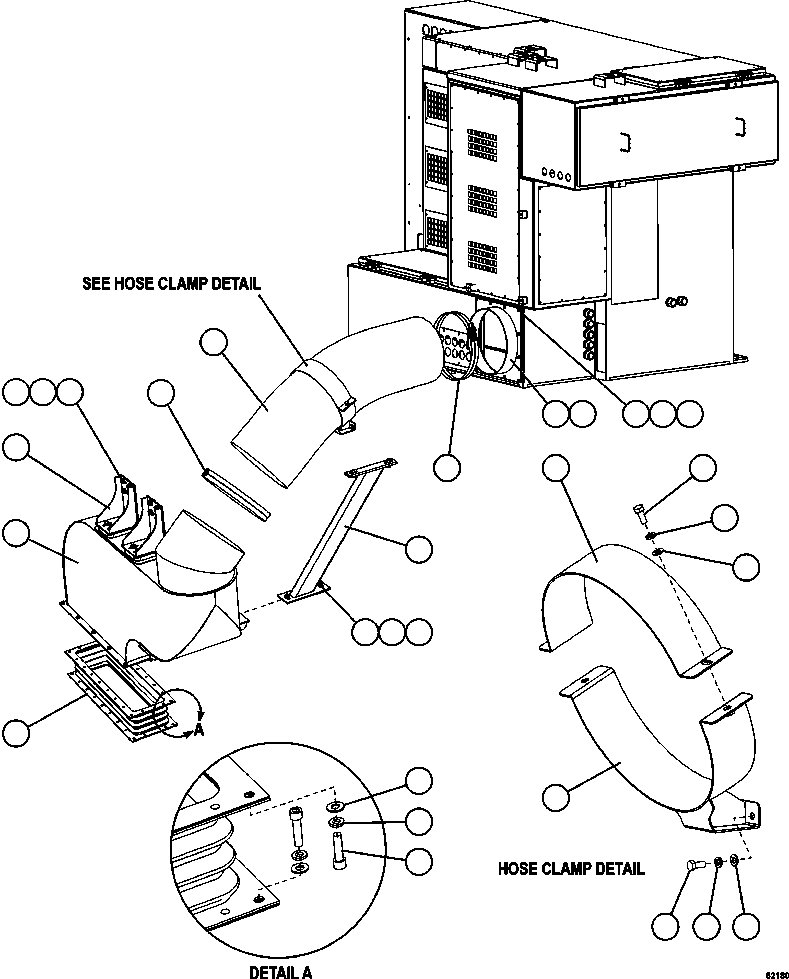 SEE HOSE CLAMP DETAIL

A

HOSE CLAMP DETAIL

DETAIL A

62180