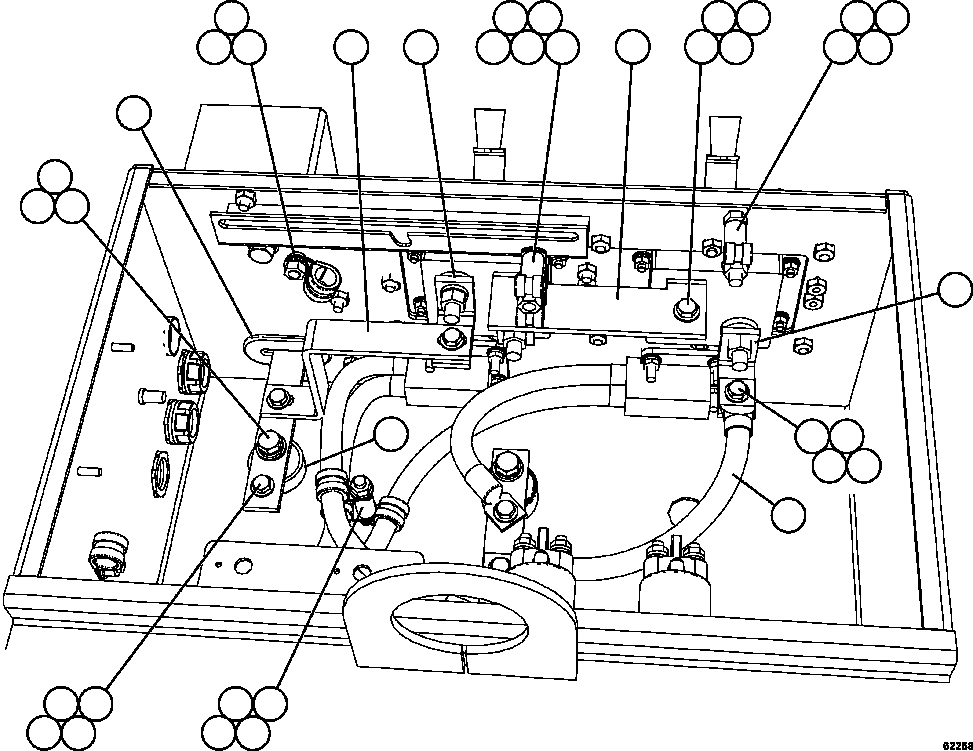 62258