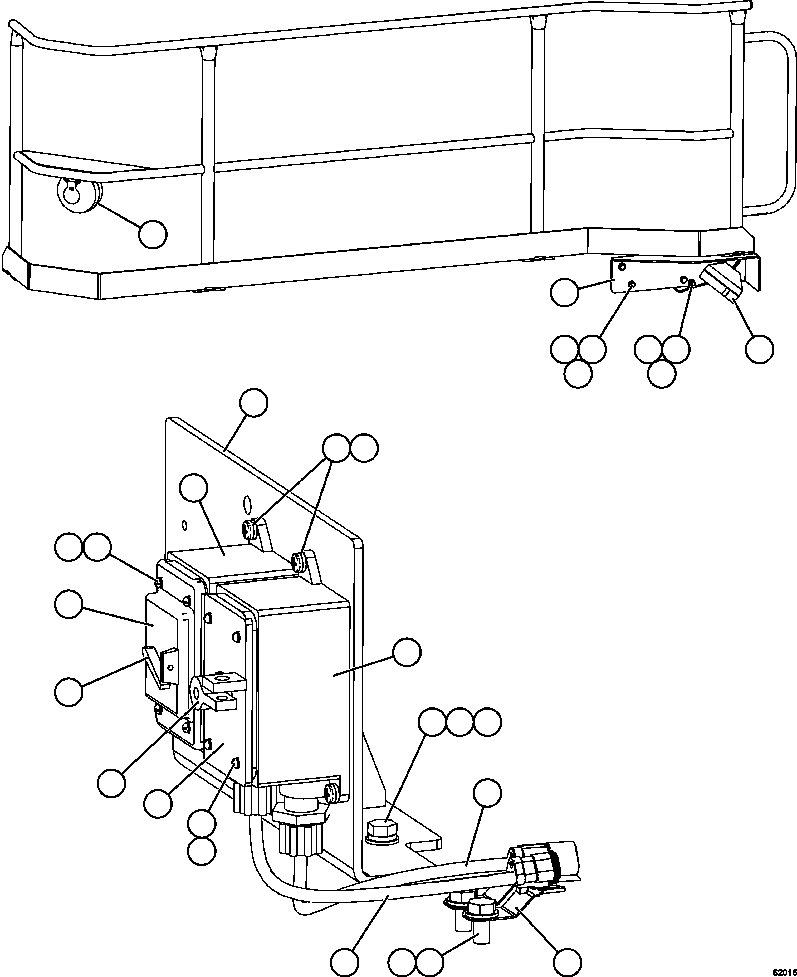 62016