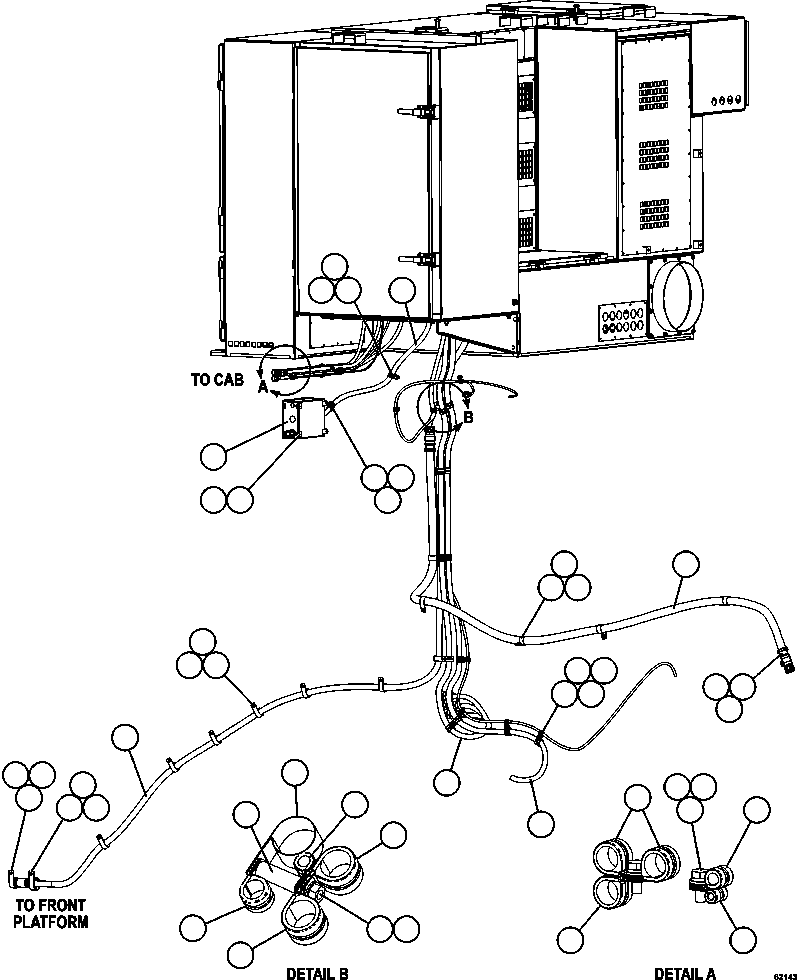 TO CAB
A
B
TO FRONT PLATFORM
DETAIL B
DETAIL A
62143