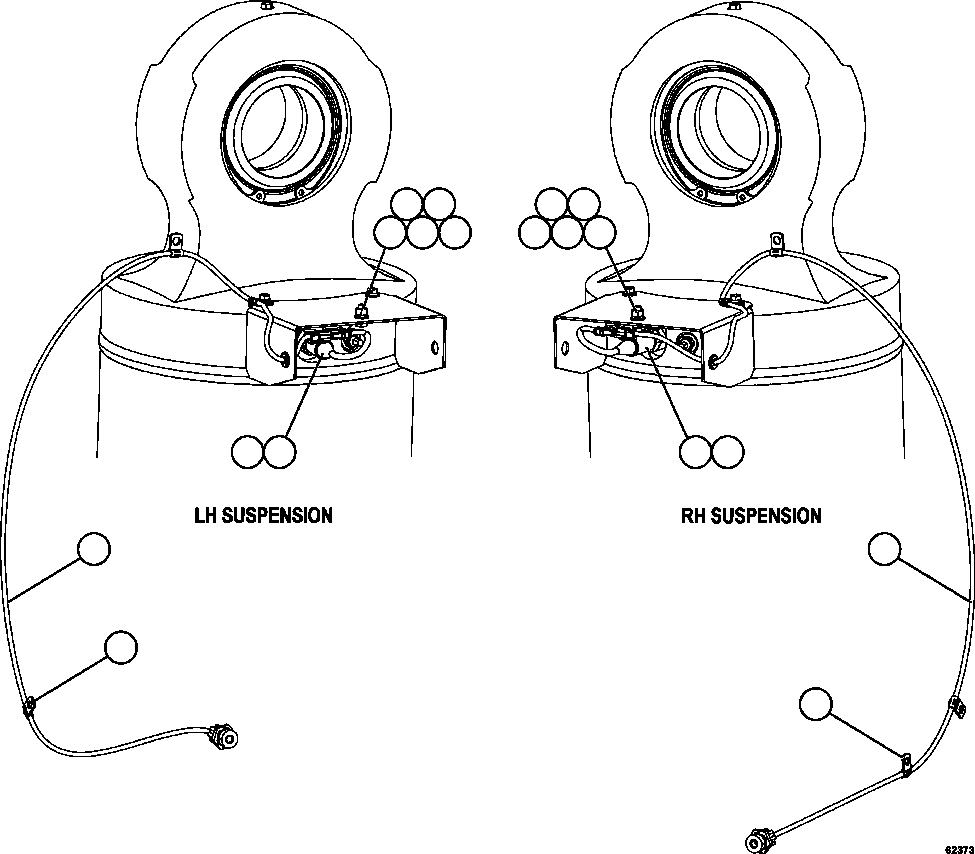 LH SUSPENSION

RH SUSPENSION

62373