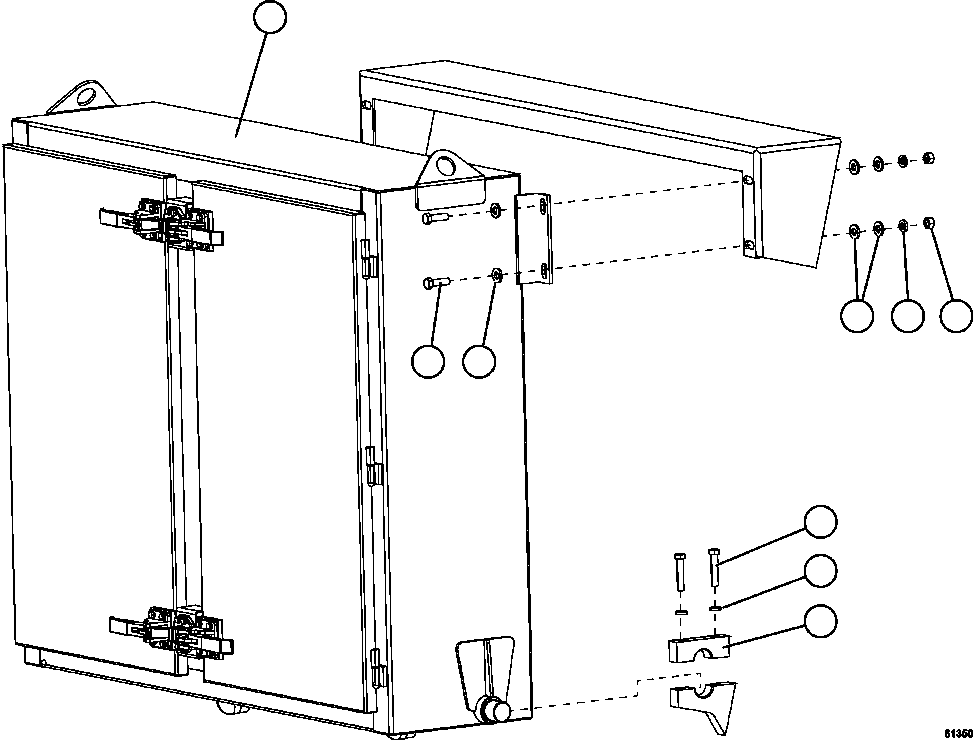 81350