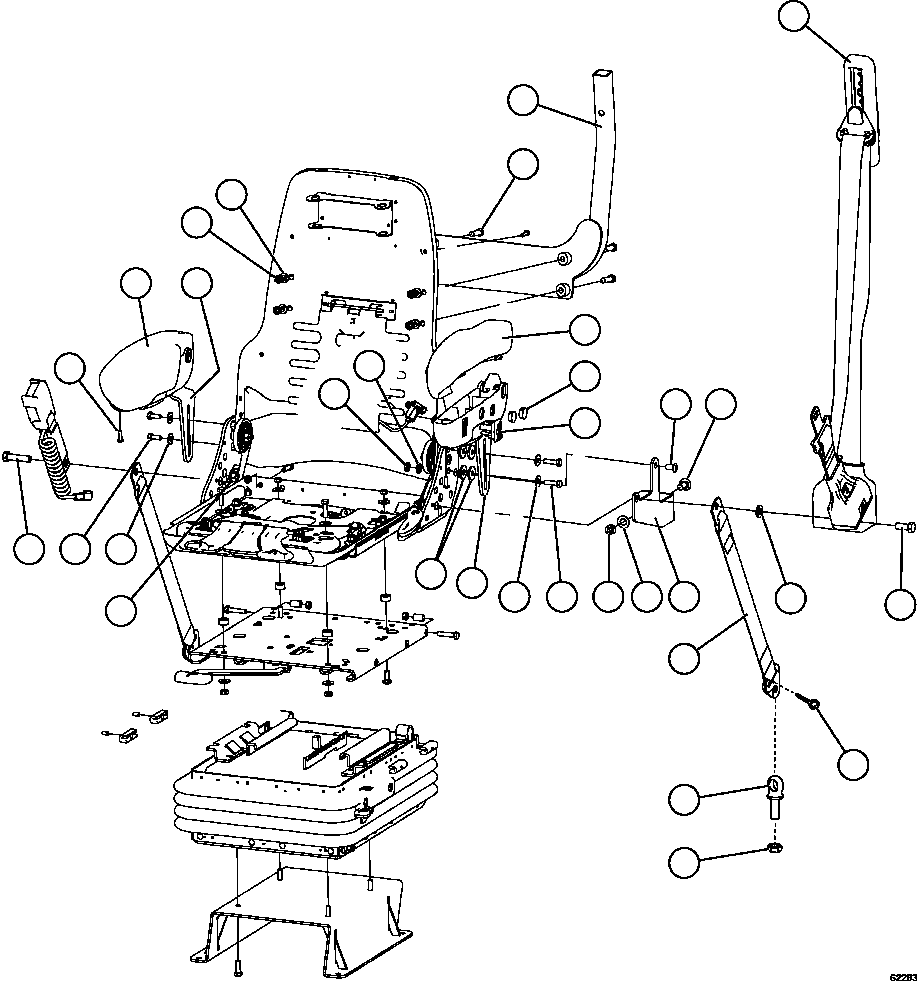 62283