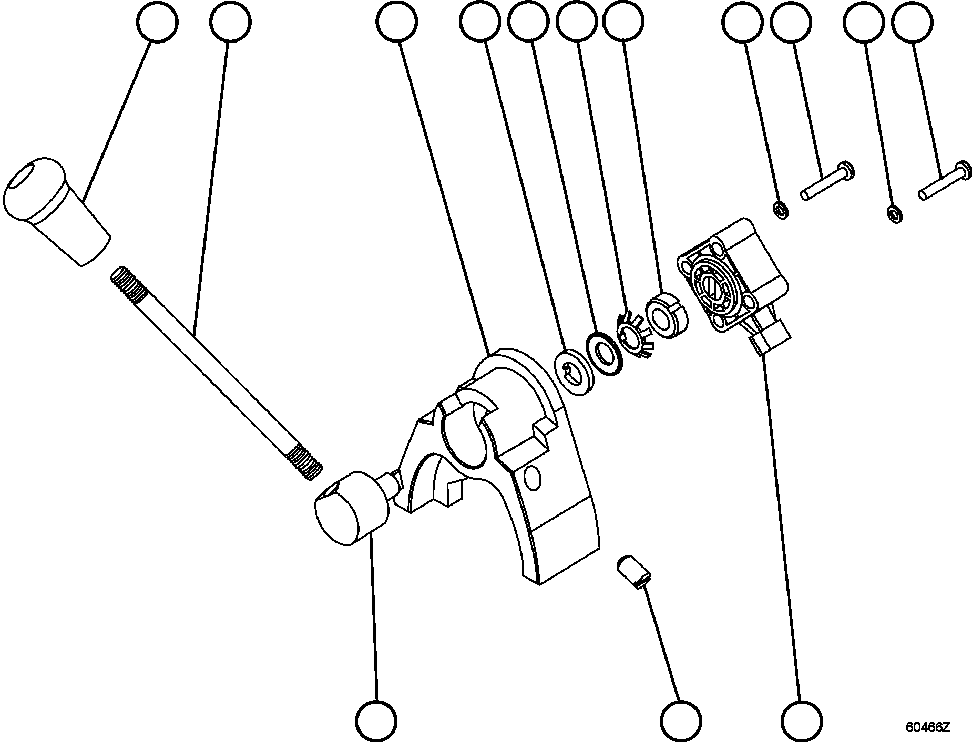 60466Z