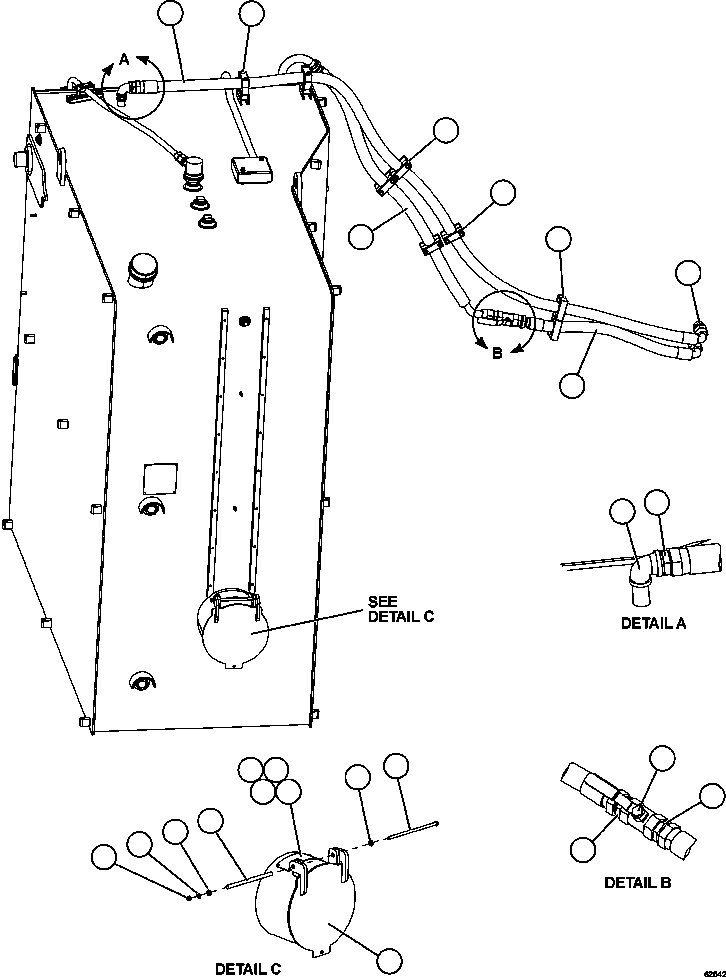 A

B

SEE
DETAIL C

DETAIL A

DETAIL B

DETAIL C

62642