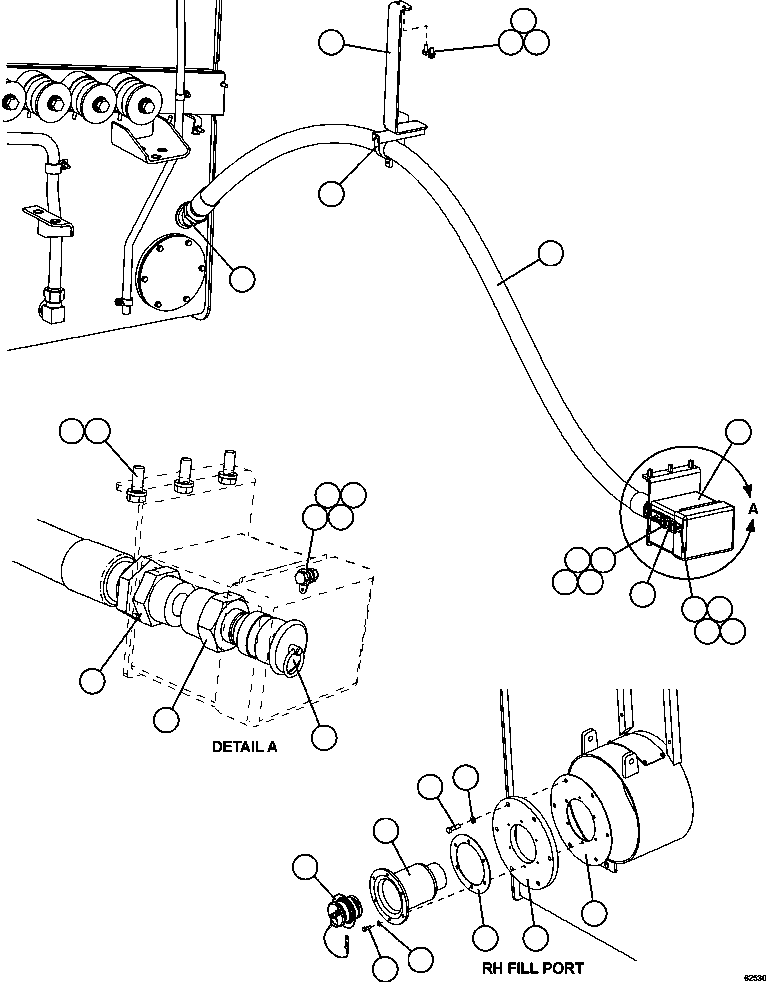 A

DETAIL A

RH FILL PORT

62530