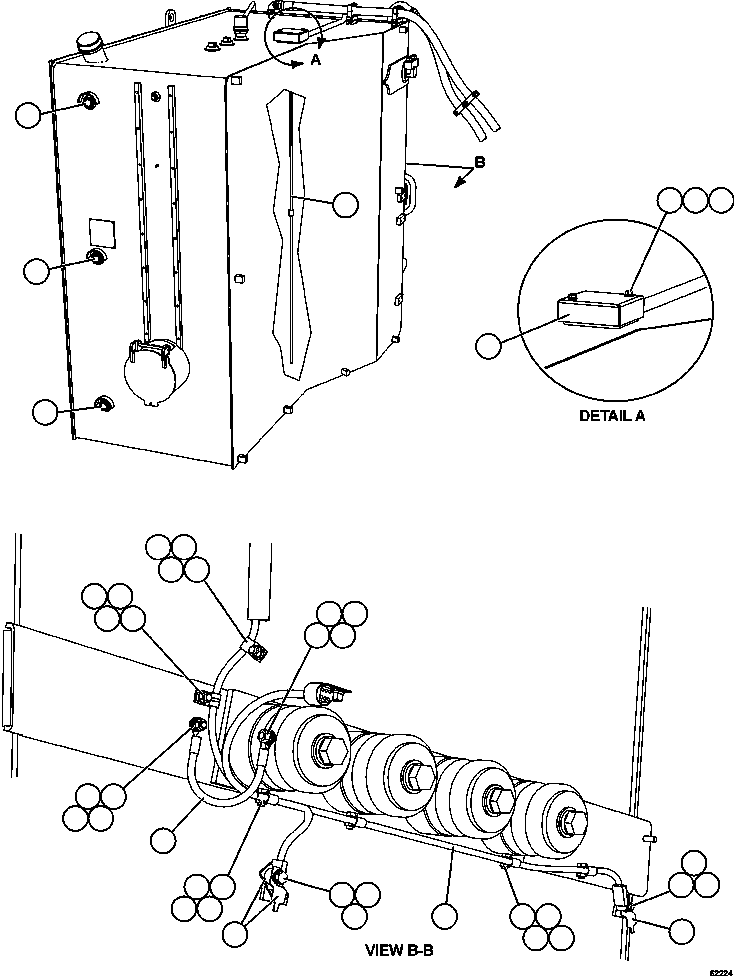 A
B
DETAIL A
VIEW B-B
62224