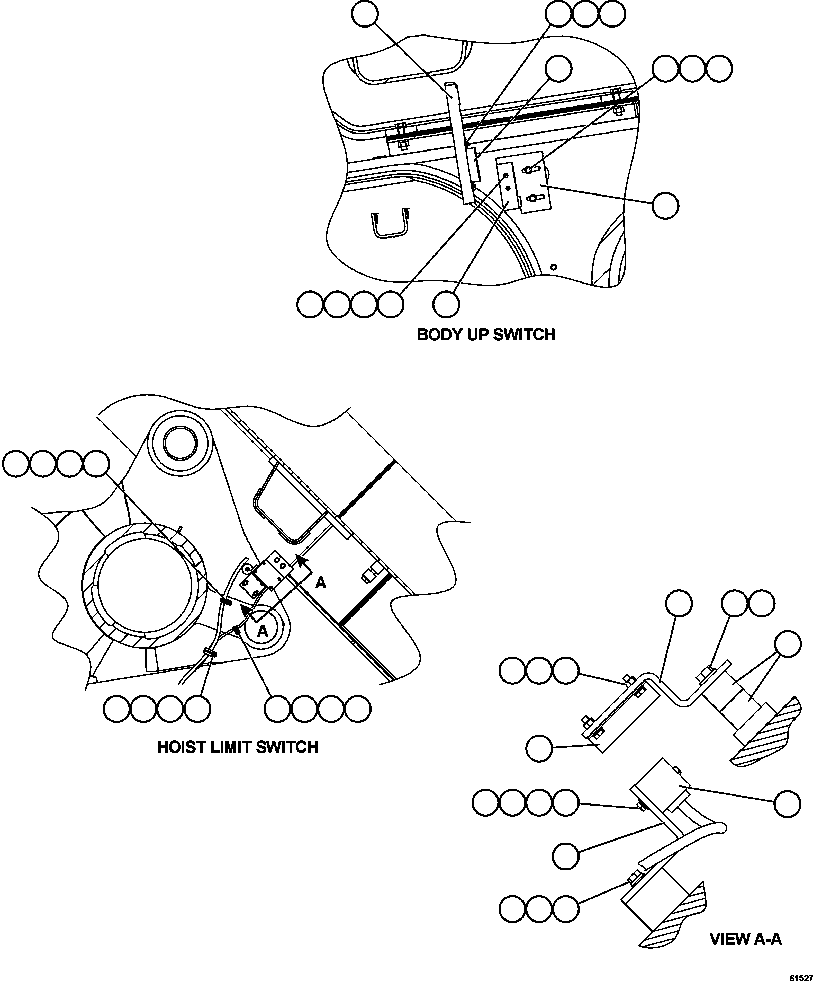 BODY UP SWITCH

A

A

HOIST LIMIT SWITCH

VIEW A-A

61527