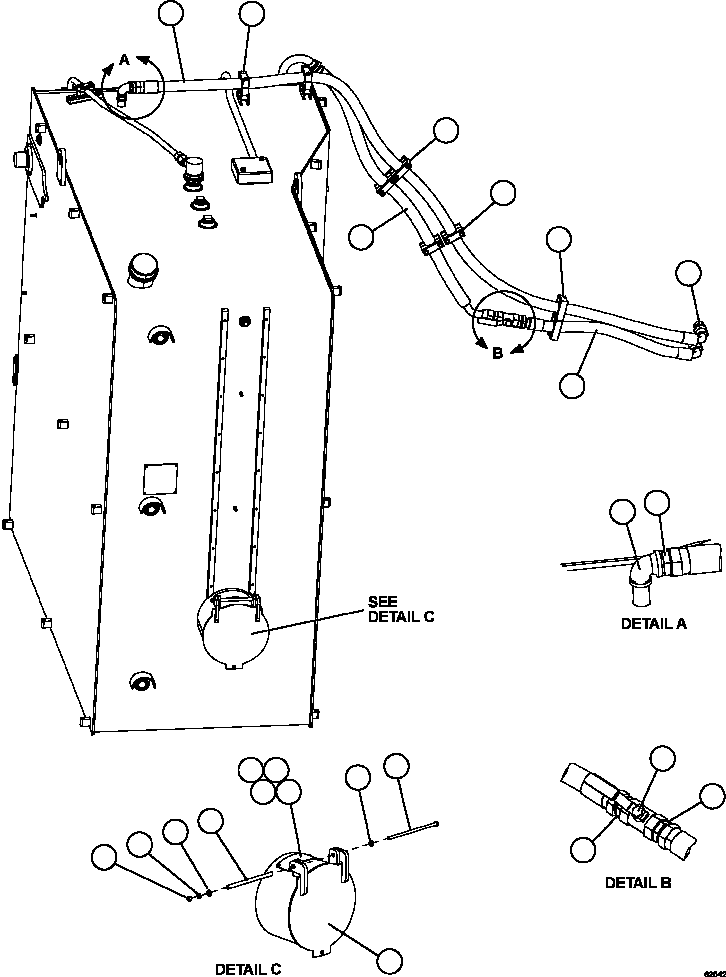 A

B

SEE DETAIL C

DETAIL A

DETAIL B

DETAIL C

62642