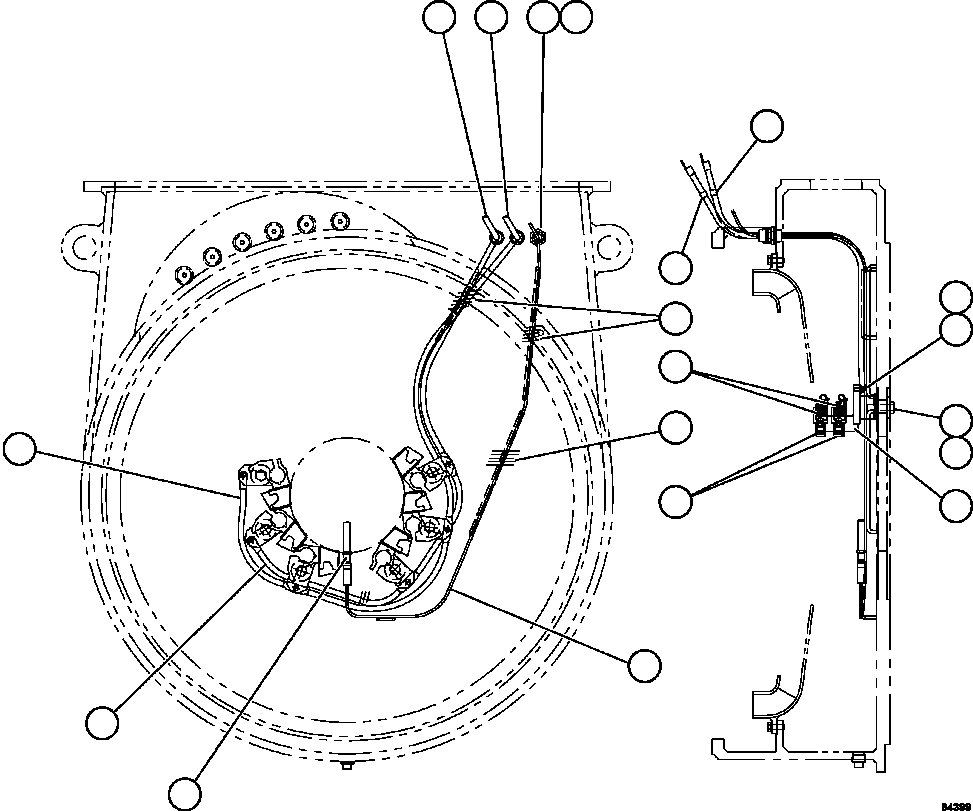 84399