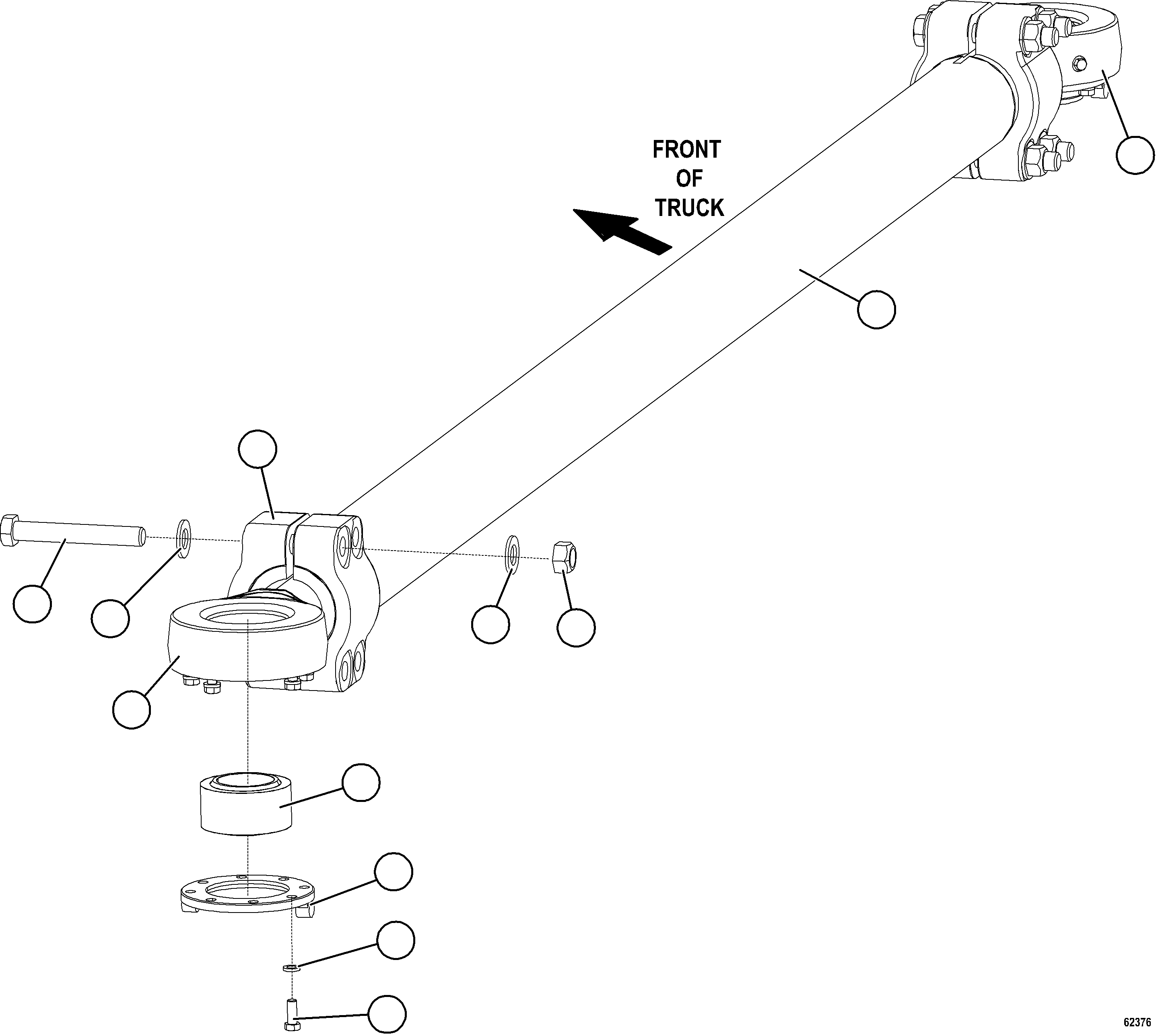 FRONT
OF
TRUCK

62376