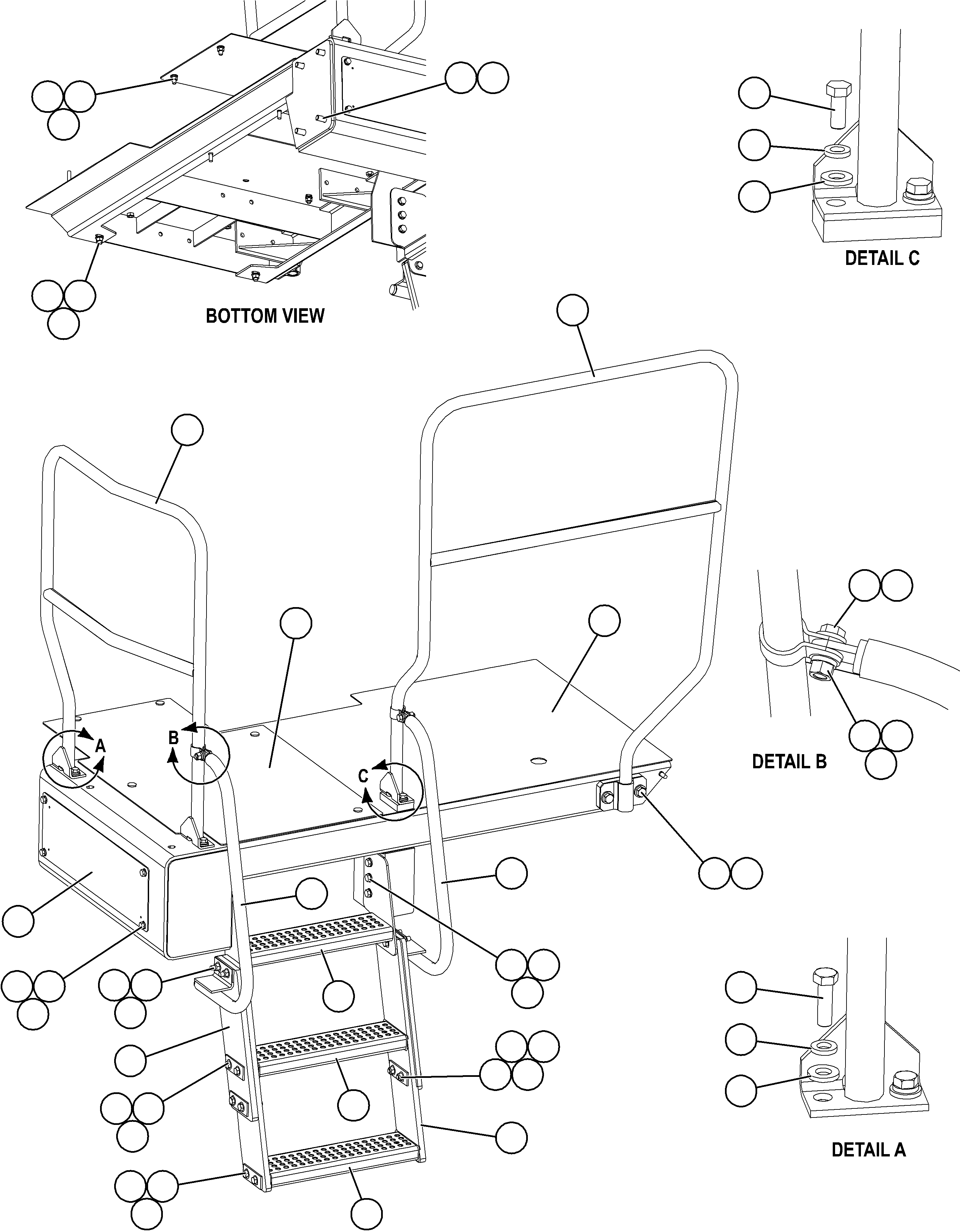 DETAIL C

BOTTOM VIEW

A

B

C

DETAIL B

DETAIL A