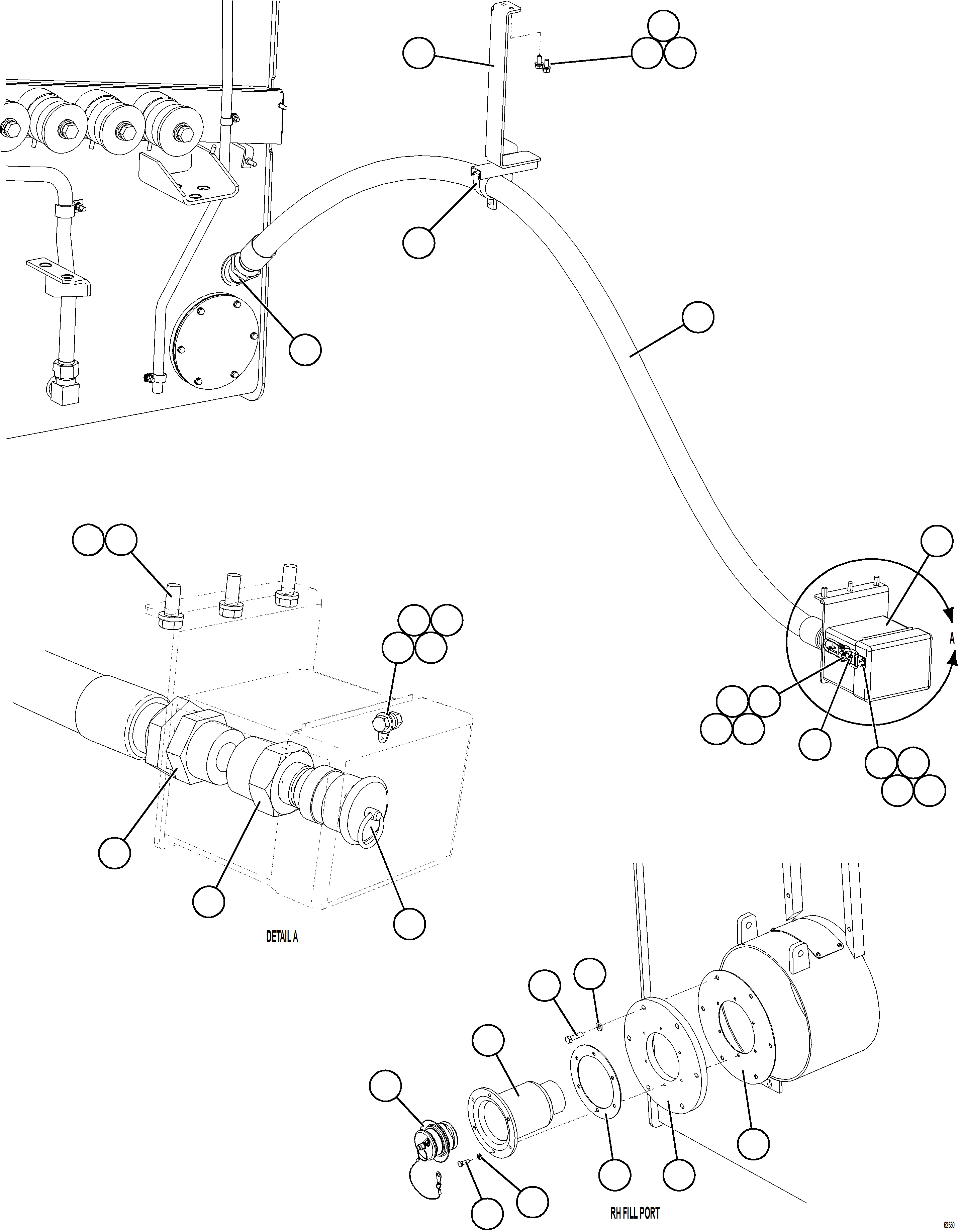 A

DETAIL A

RH FILL PORT

62530