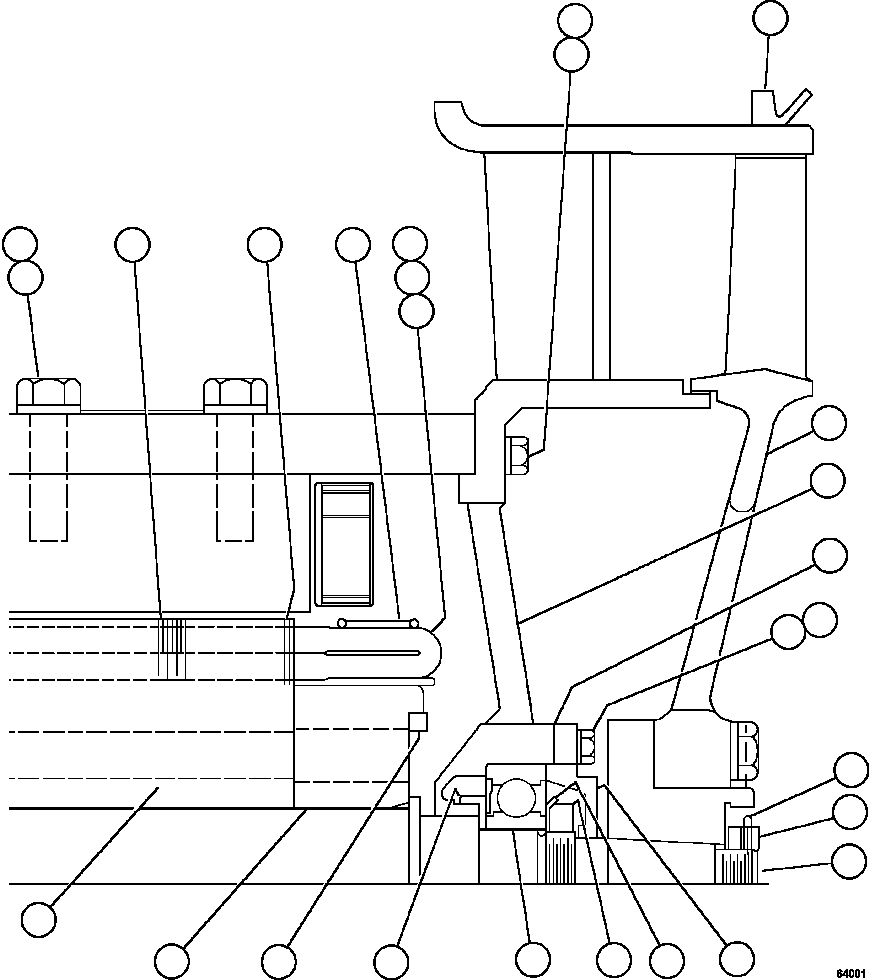 64001