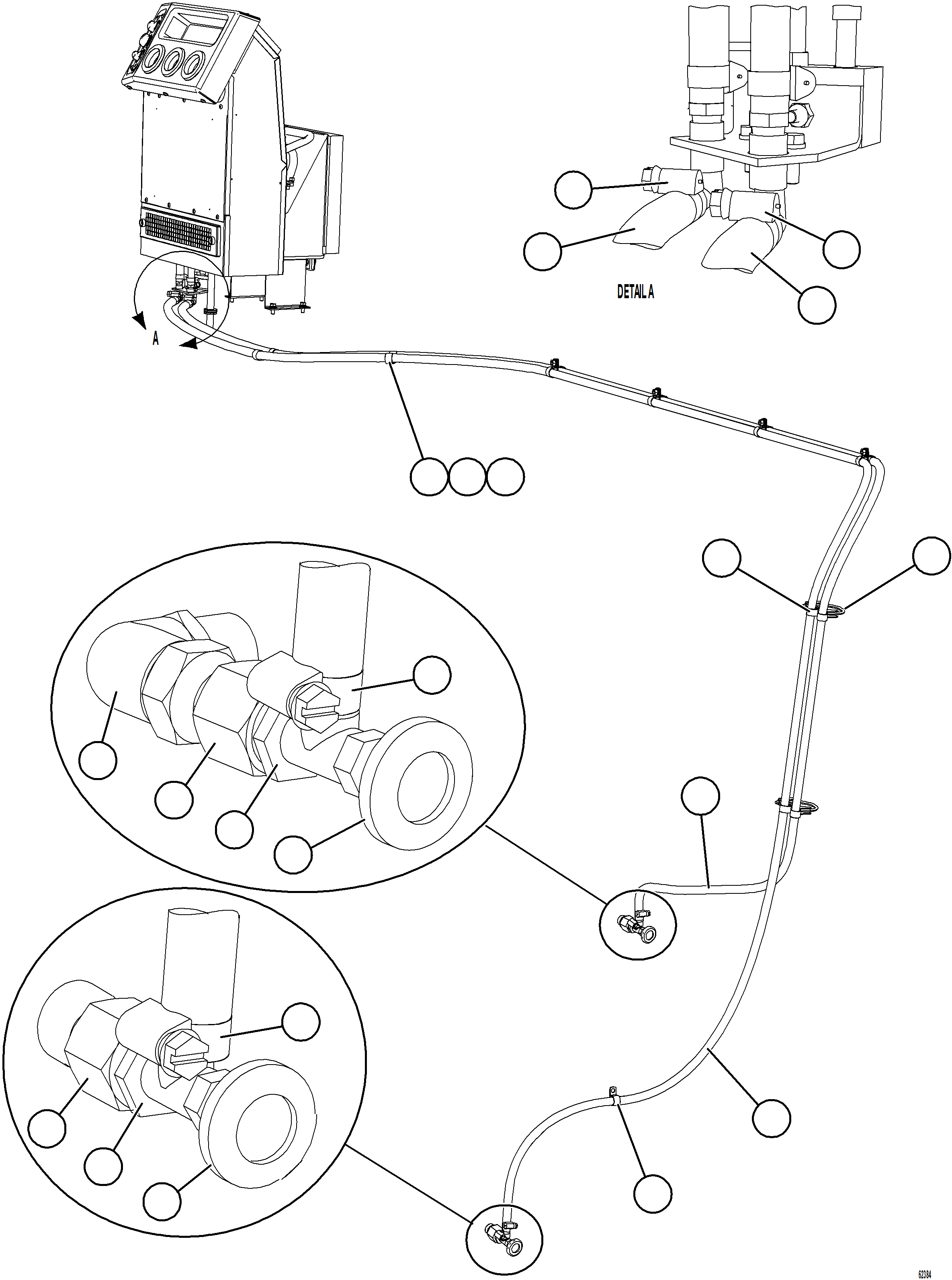 DETAIL A

A

62384