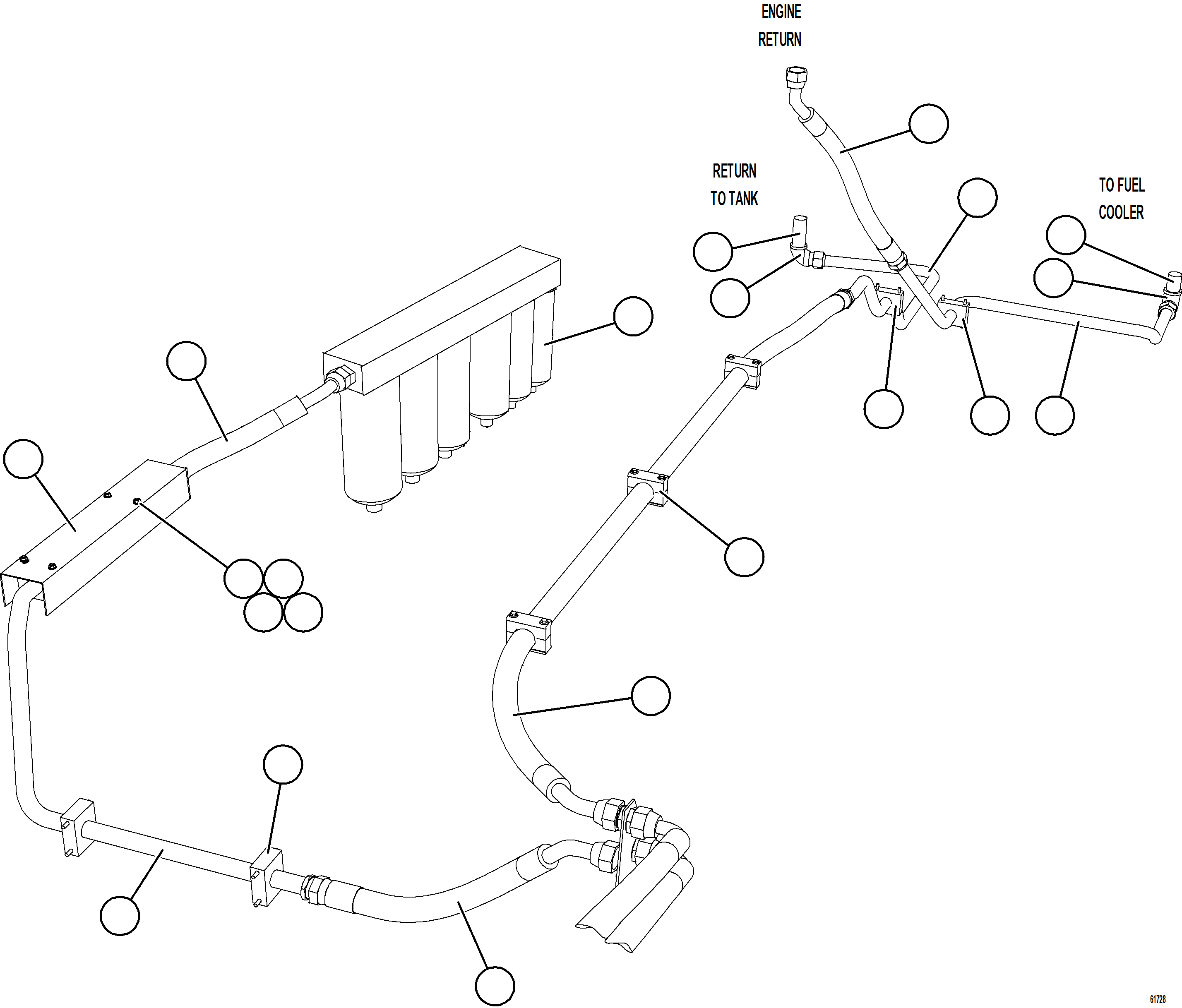 ENGINE RETURN

RETURN TO TANK

TO FUEL COOLER

61728