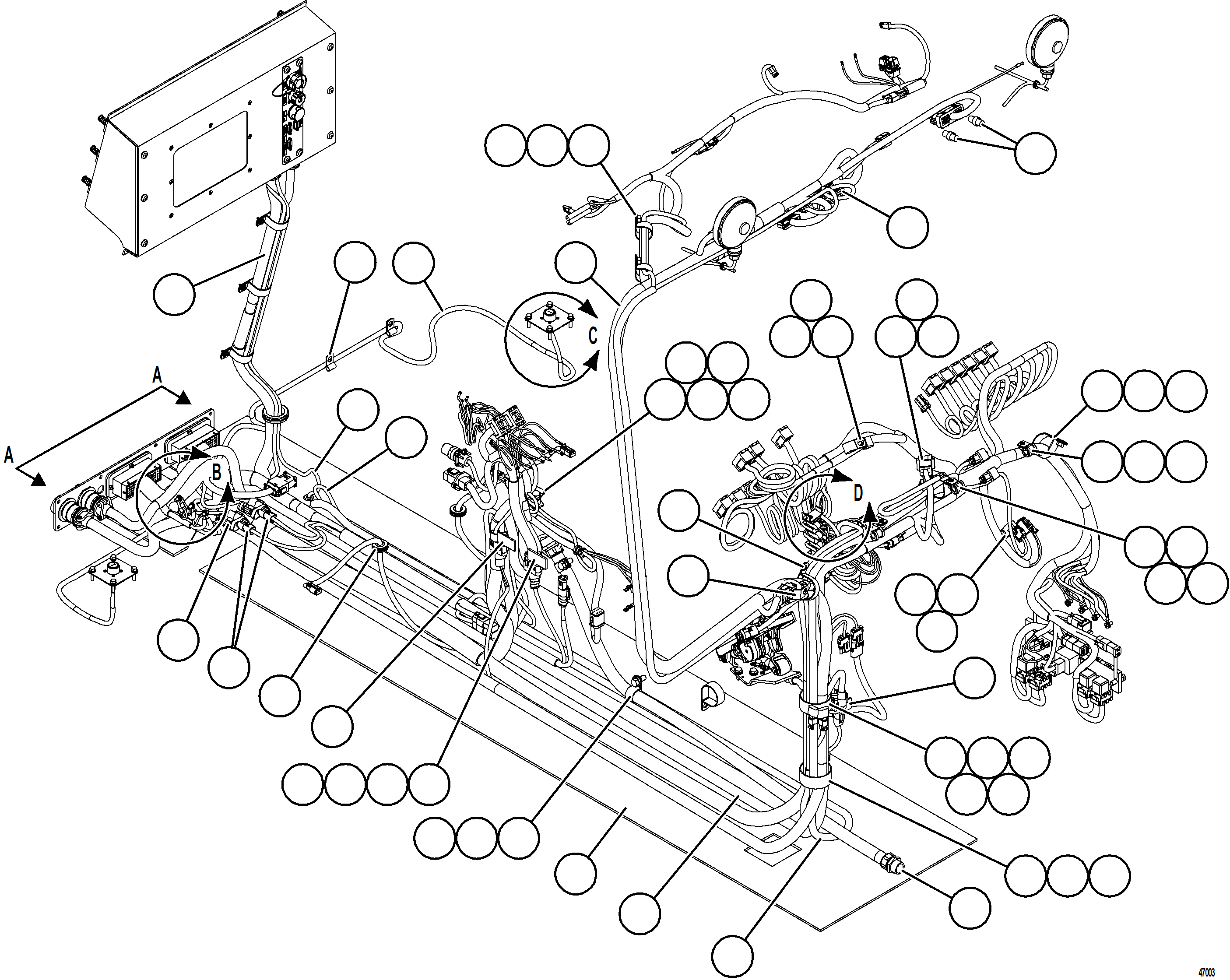 A
A
B
C
D
47003