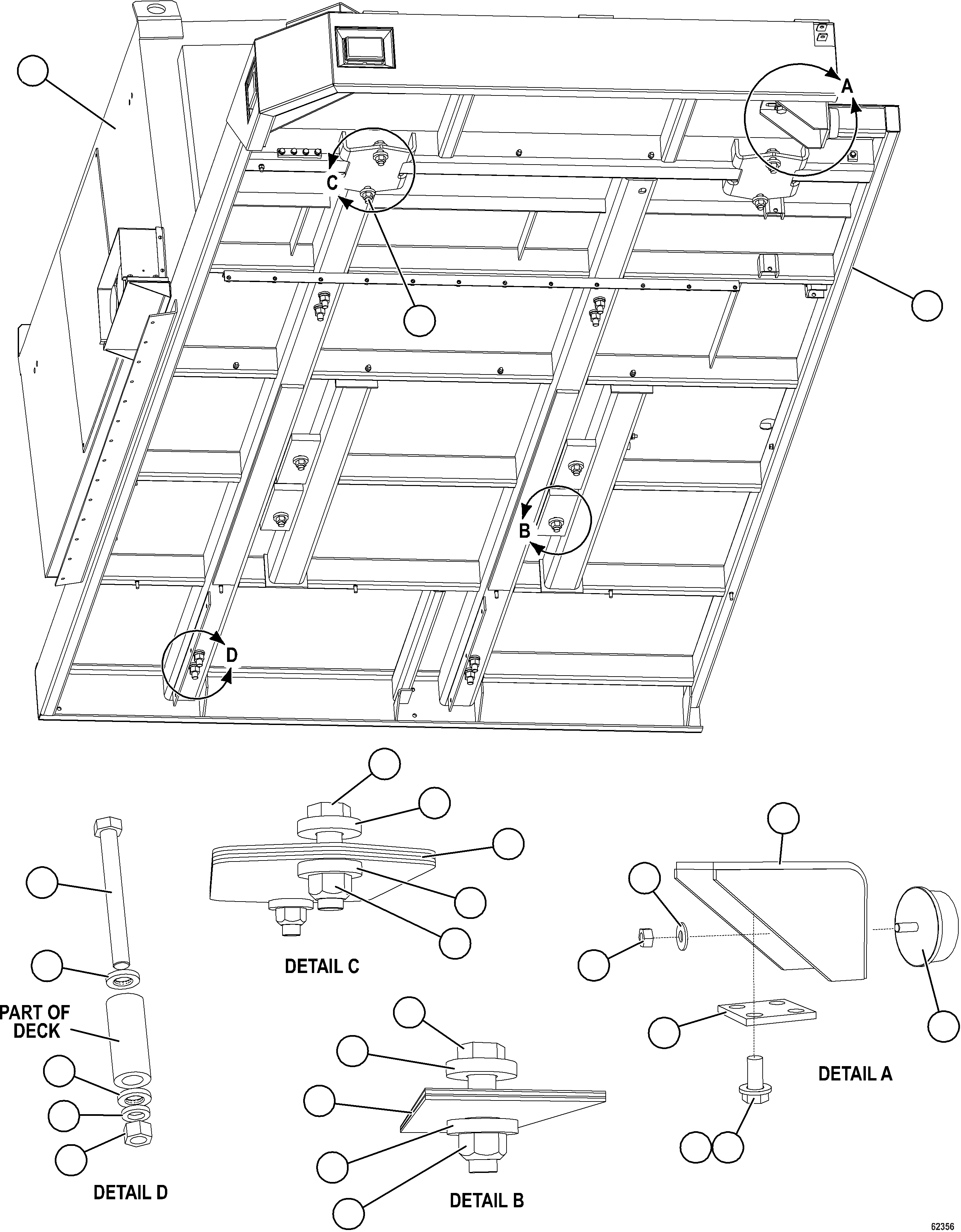 A

C

B

D

DETAIL C

PART OF DECK

DETAIL A

DETAIL D

DETAIL B

62356