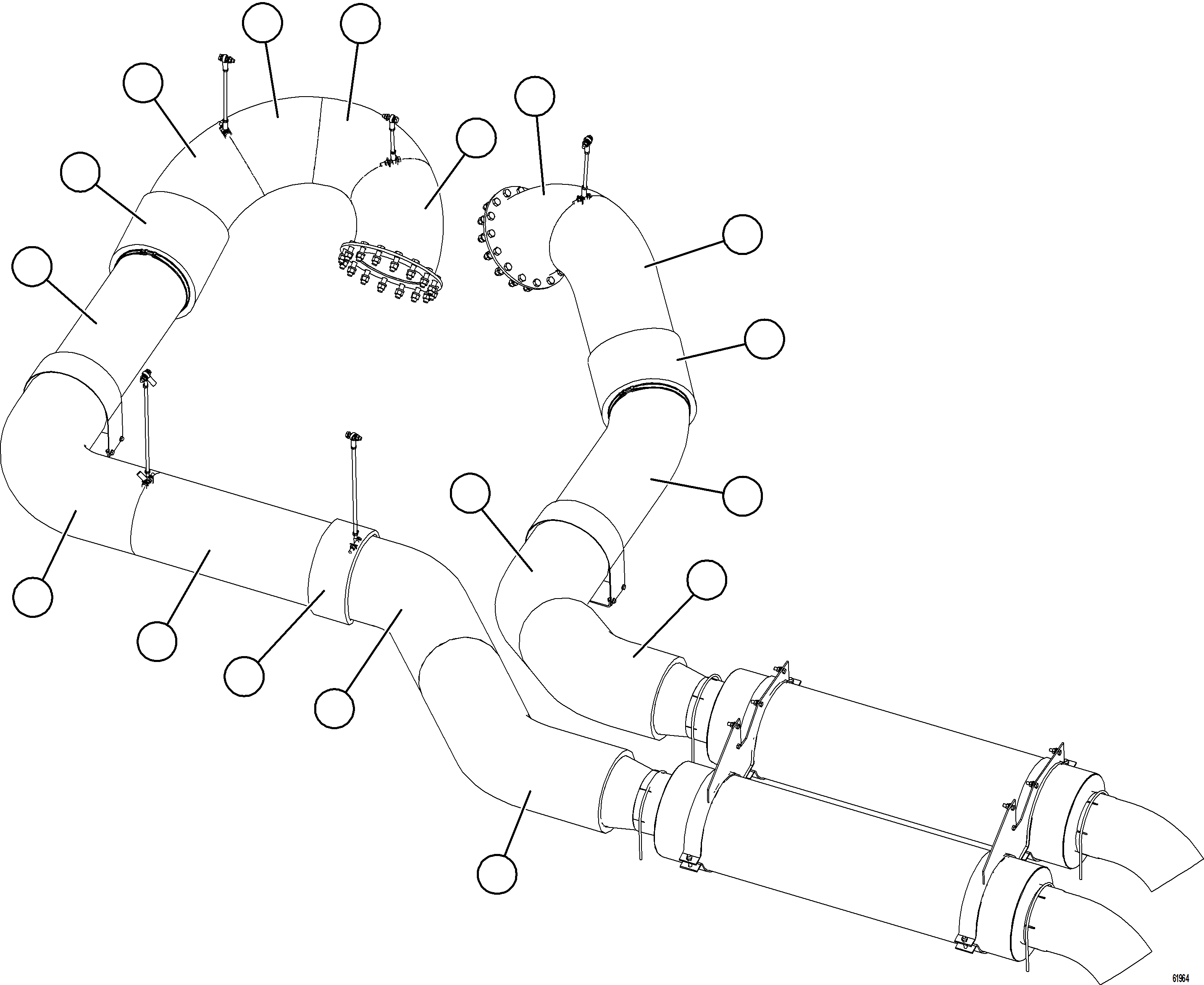 61964