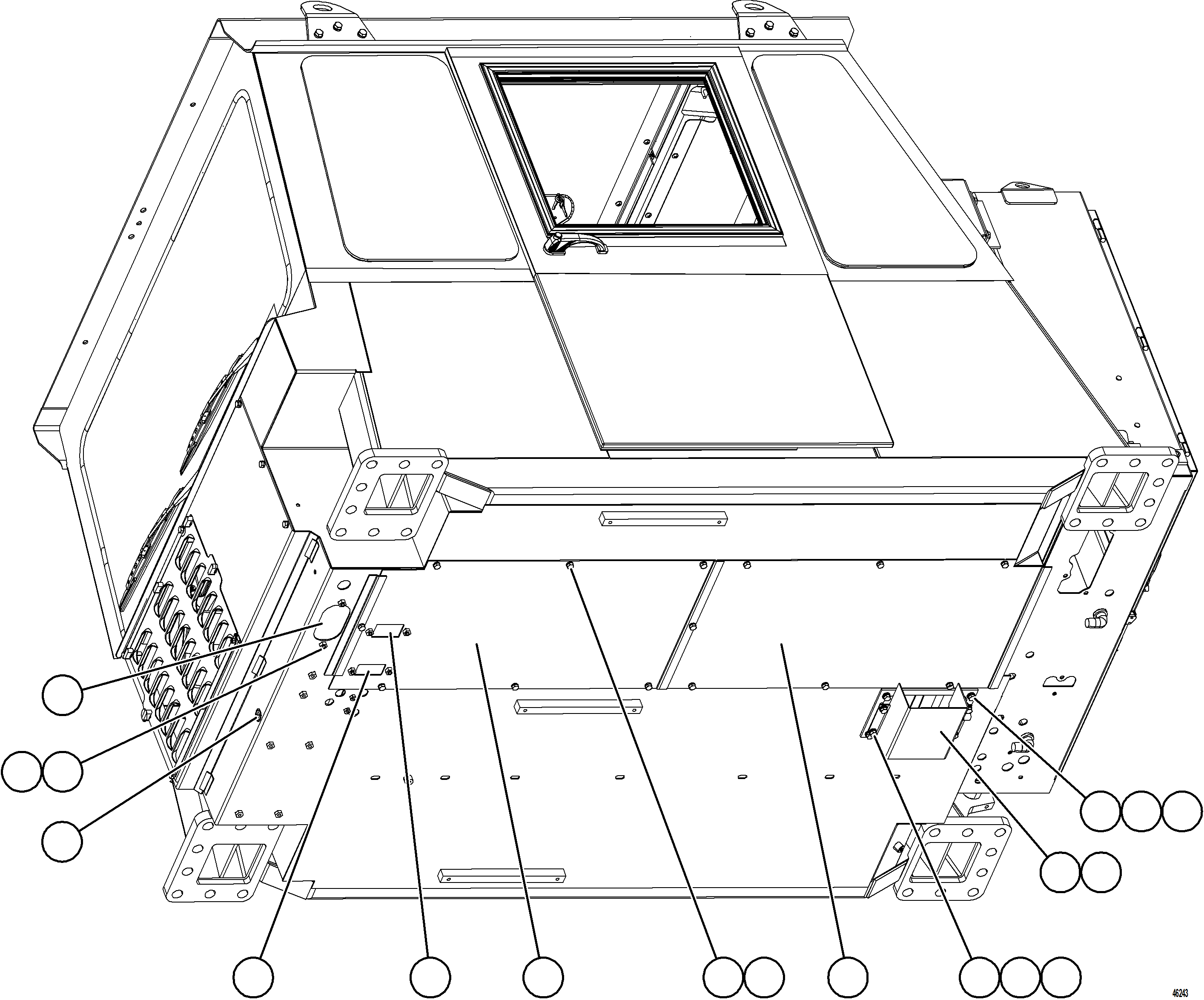 46243