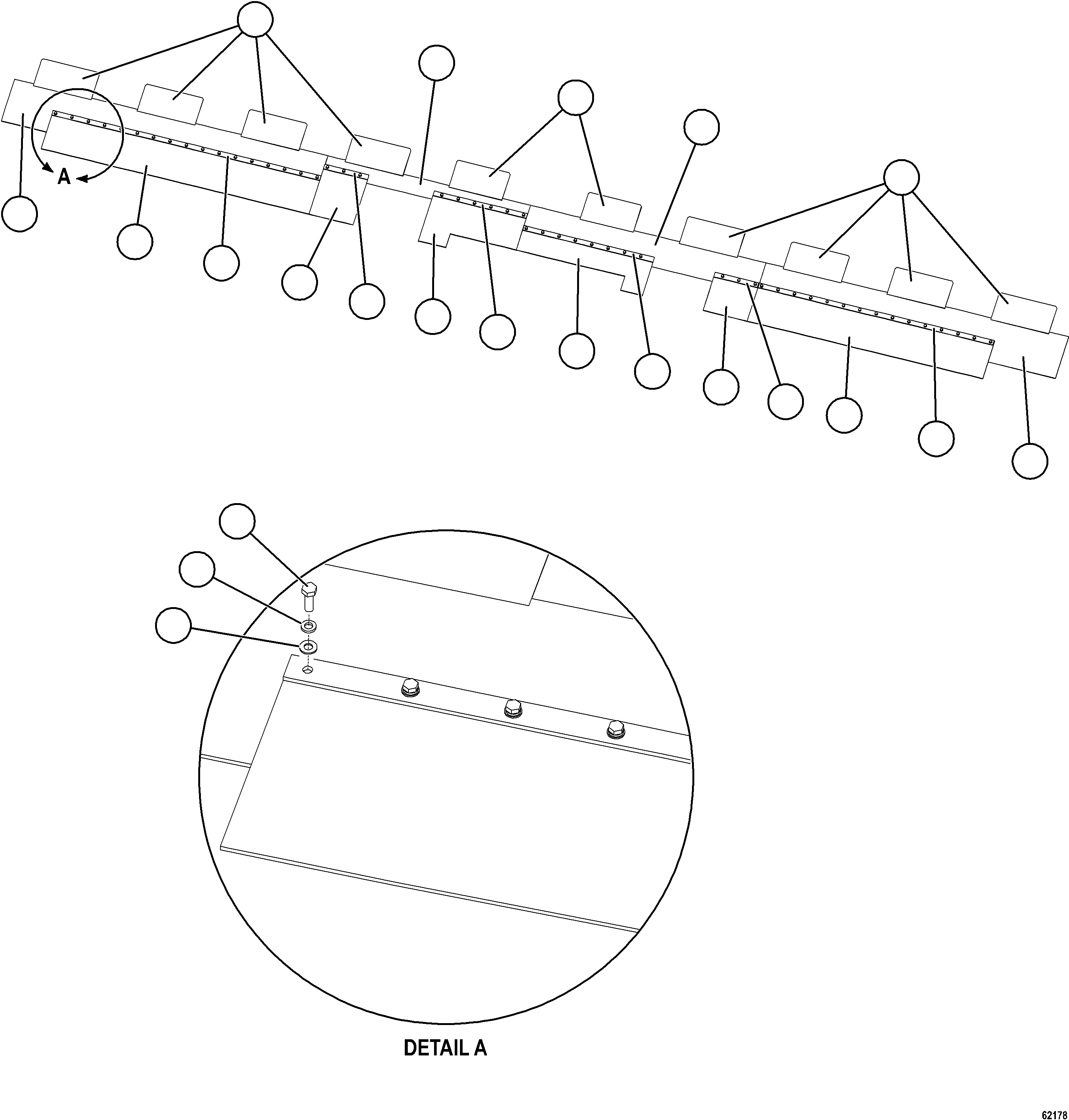 A

DETAIL A

62178